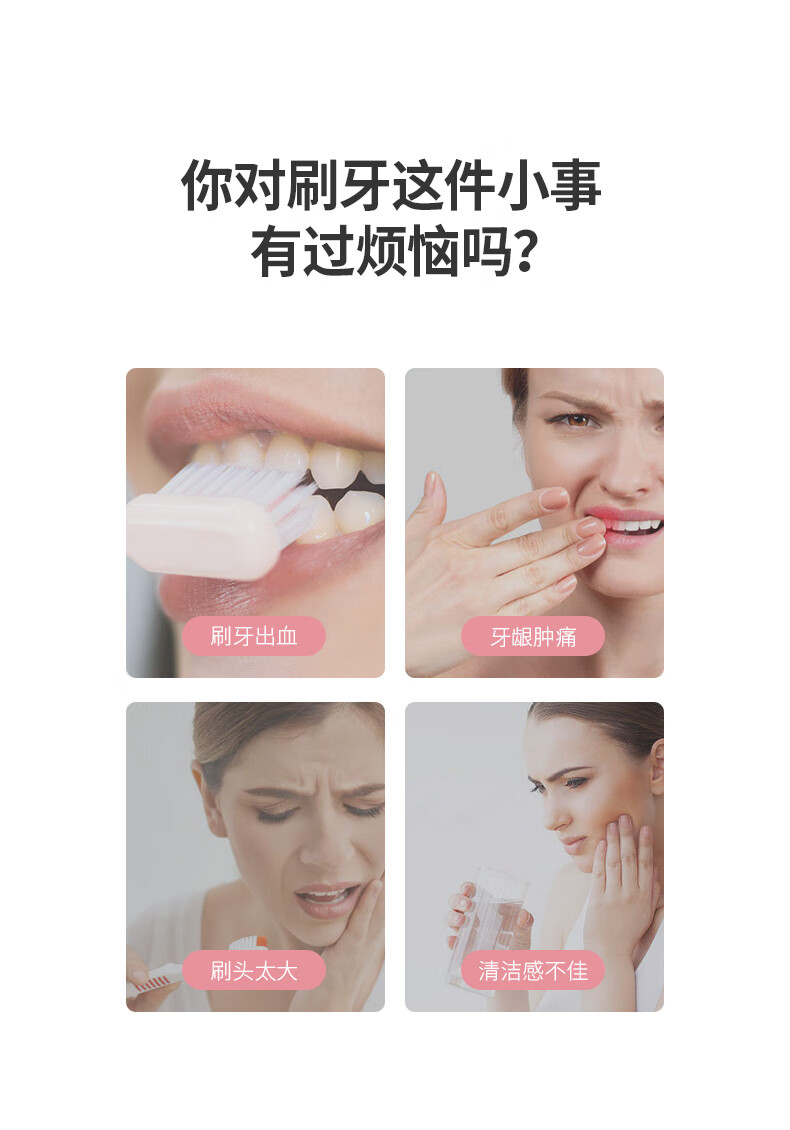 你对刷牙这件小事
有过烦恼吗？

刷牙出血

牙龈肿痛

刷头太大

清洁感不佳