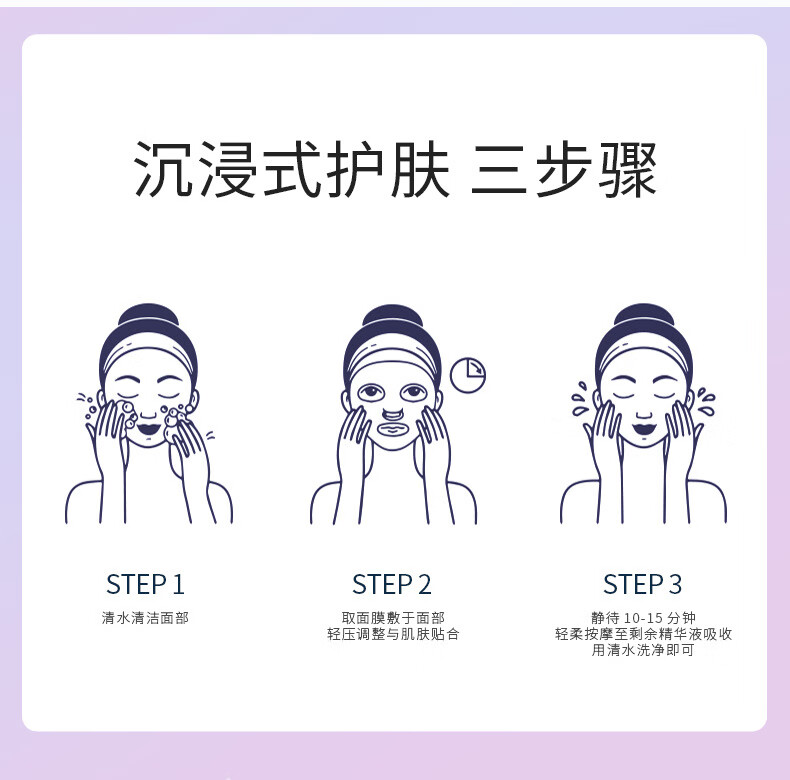 沉浸式护肤 三步骤

STEP 1
清水清洁面部

STEP 2
取面膜敷于面部
轻压调整与肌肤贴合

STEP 3
静待 10-15 分钟
轻柔按摩至剩余精华液吸收
用清水洗净即可