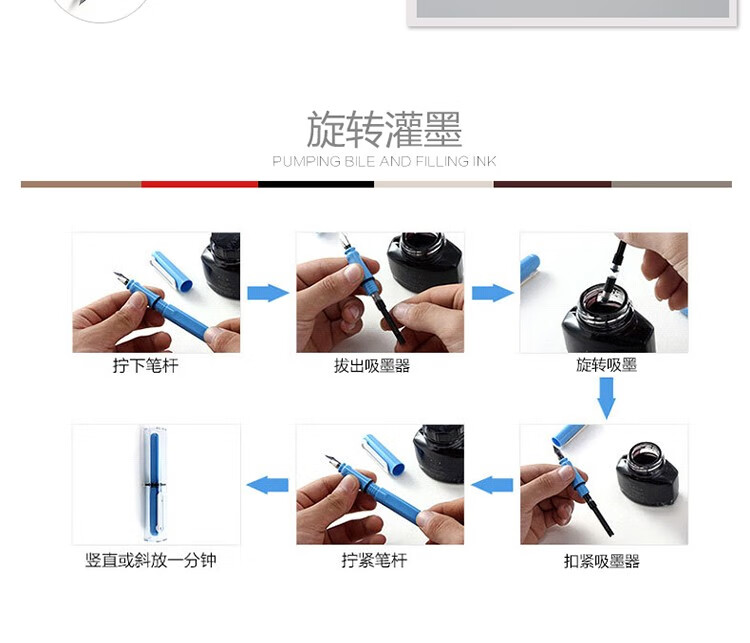 旋转灌墨
PUMPING BILE AND FILLING INK

拧下笔杆

拔出吸墨器

旋转吸墨

扣紧吸墨器

拧紧笔杆

竖直或斜放一分钟