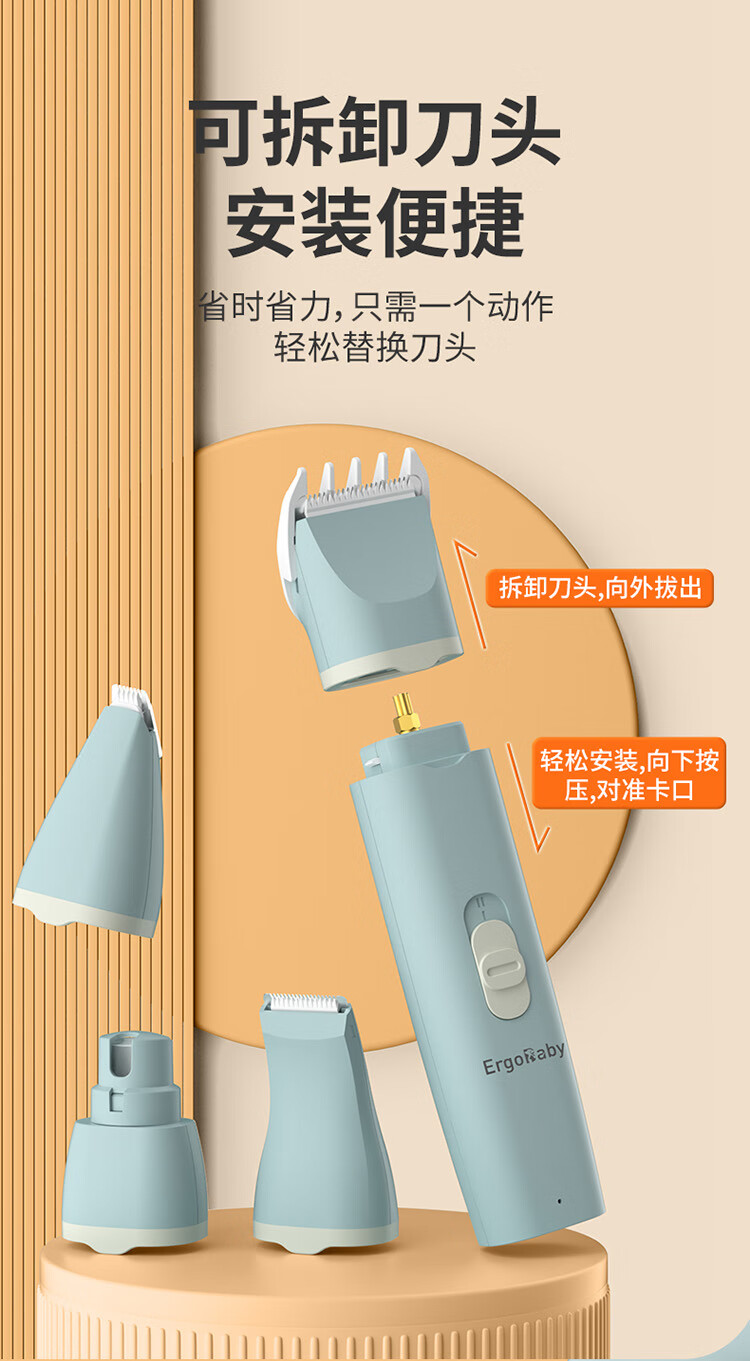 可拆卸刀头
安装便捷

省时省力,只需一个动作
轻松替换刀头

拆卸刀头,向外拔出

轻松安装,向下按压,对准卡口

ErgoBaby