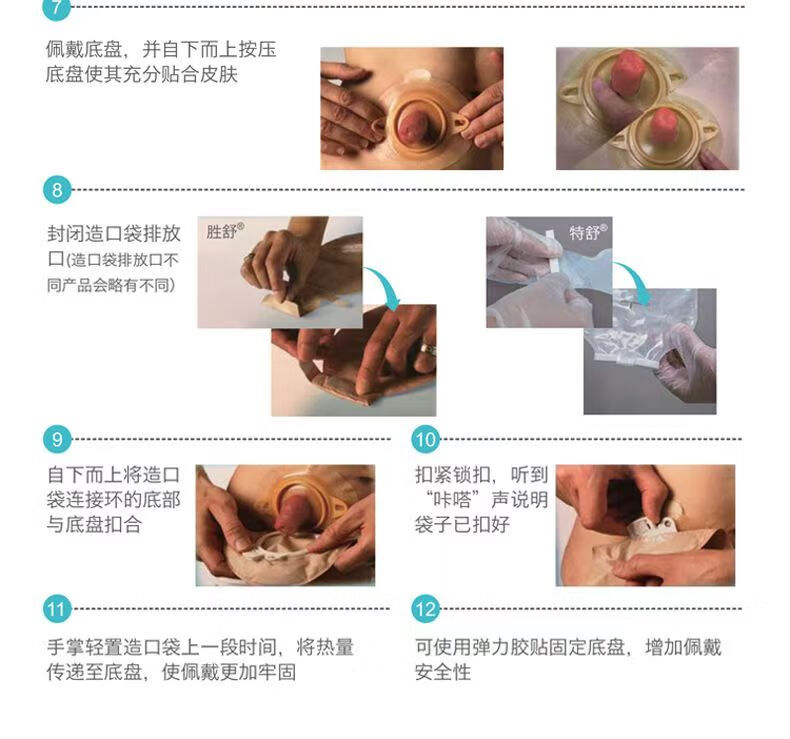 7

佩戴底盘，并自下而上按压底盘使其充分贴合皮肤

8

封闭造口袋排放口(造口袋排放口不同产品会略有不同)

胜舒®

特舒®

9

自下而上将造口袋连接环的底部与底盘扣合

10

扣紧锁扣，听到“咔嗒”声说明袋子已扣好

11

手掌轻置造口袋上一段时间，将热量传递至底盘，使佩戴更加牢固

12

可使用弹力胶贴固定底盘，增加佩戴安全性