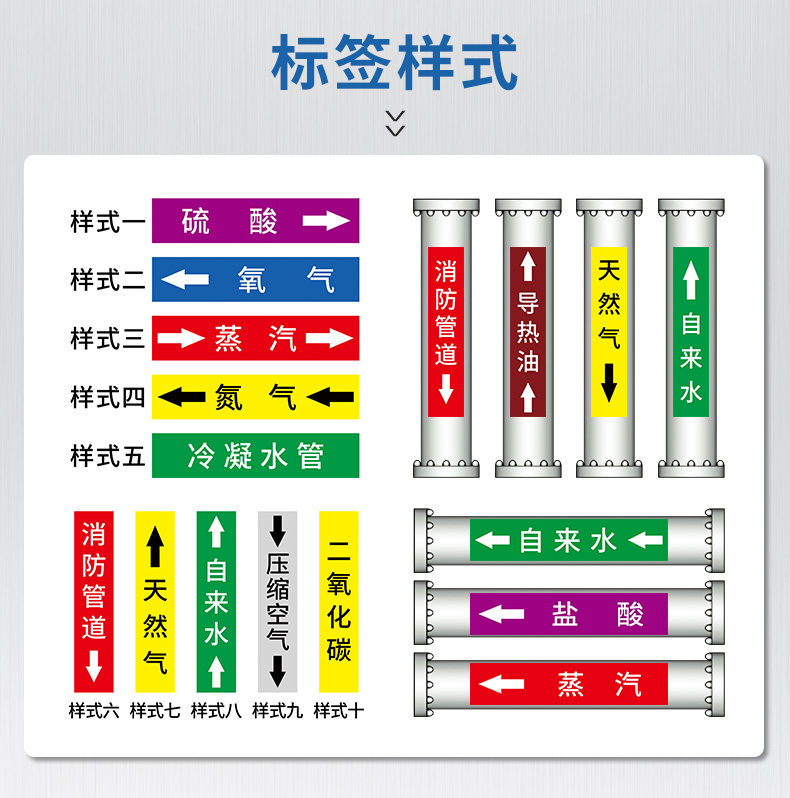 标签样式

样式一 硫 酸
样式二 氧 气
样式三 蒸 汽
样式四 氮 气
样式五 冷凝水管

消防管道
导热油
天然气
自来水

消防管道
天然气
自来水
压缩空气
二氧化碳
样式六 样式七 样式八 样式九 样式十

自来水
盐 酸
蒸 汽