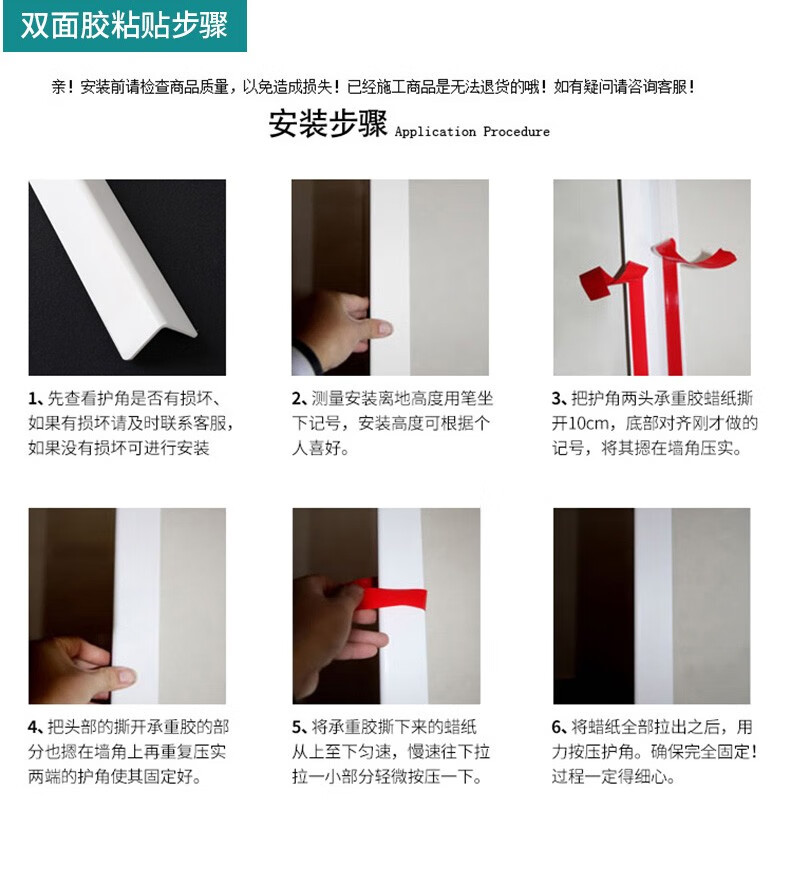 双面胶粘贴步骤

亲！安装前请检查商品质量，以免造成损失！已经施工商品是无法退货的哦！如有疑问请咨询客服！

安装步骤 Application Procedure

1、先查看护角是否有损坏、如果有损坏请及时联系客服，如果没有损坏可进行安装

2、测量安装离地高度用笔坐下记号，安装高度可根据个人喜好。

3、把护角两头承重胶蜡纸撕开10cm，底部对齐刚才做的记号，将其摁在墙角压实。

4、把头部的撕开承重胶的部分也摁在墙角上再重复压实两端的护角使其固定好。

5、将承重胶撕下来的蜡纸从上至下匀速，慢速往下拉拉一小部分轻微按压一下。

6、将蜡纸全部拉出之后，用力按压护角。确保完全固定！过程一定得细心。