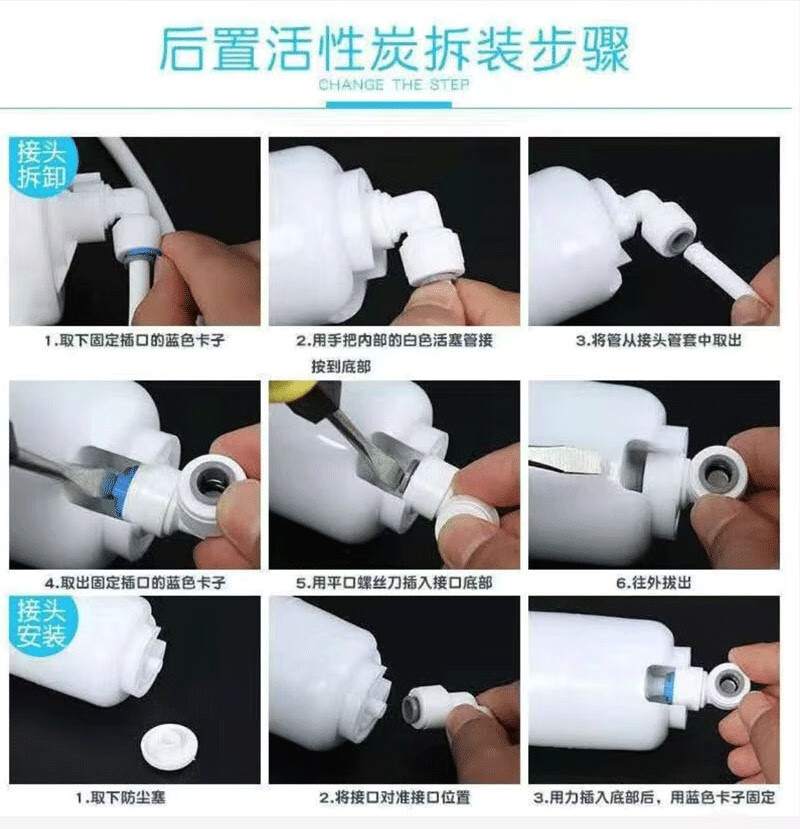 后置活性炭拆装步骤

CHANGE THE STEP

接头拆卸

1.取下固定插口的蓝色卡子

2.用手把内部的白色活塞管接按到底部

3.将管从接头管套中取出

4.取出固定插口的蓝色卡子

5.用平口螺丝刀插入接口底部

6.往外拔出

接头安装

1.取下防尘塞

2.将接口对准接口位置

3.用力插入底部后，用蓝色卡子固定