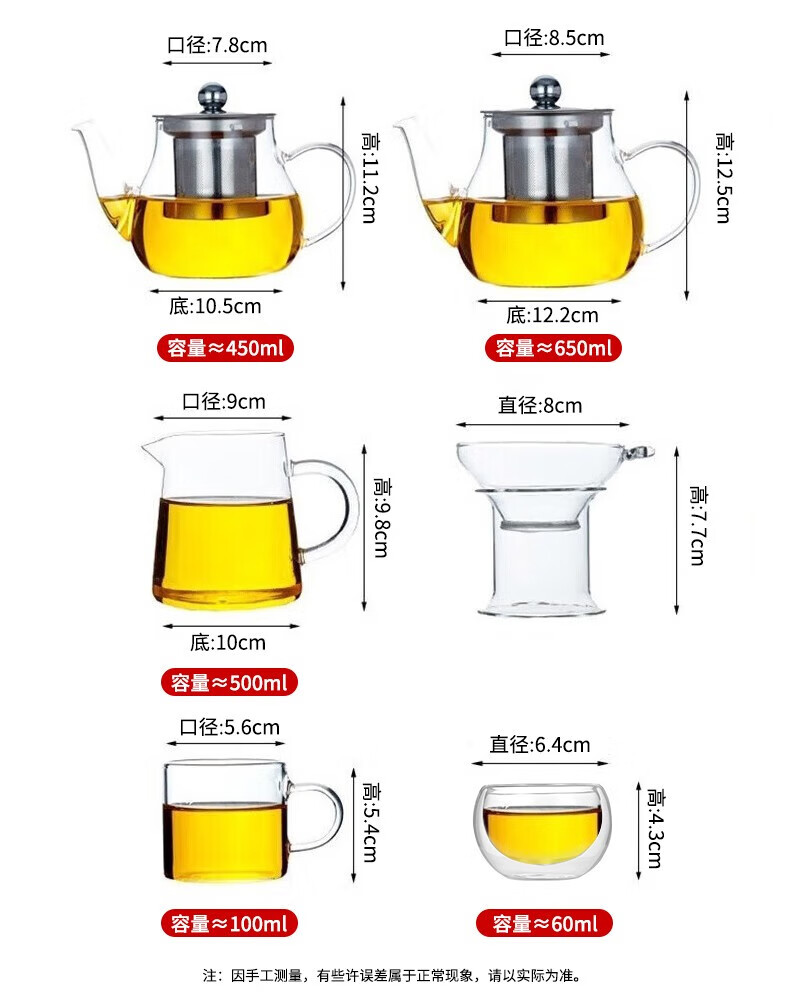 口径:7.8cm
高:11.2cm
底:10.5cm
容量≈450ml

口径:8.5cm
高:12.5cm
底:12.2cm
容量≈650ml

口径:9cm
高:9.8cm
底:10cm
容量≈500ml

直径:8cm
高:7.7cm

口径:5.6cm
高:5.4cm
容量≈100ml

直径:6.4cm
高:4.3cm
容量≈60ml

注：因手工测量，有些许误差属于正常现象，请以实际为准。