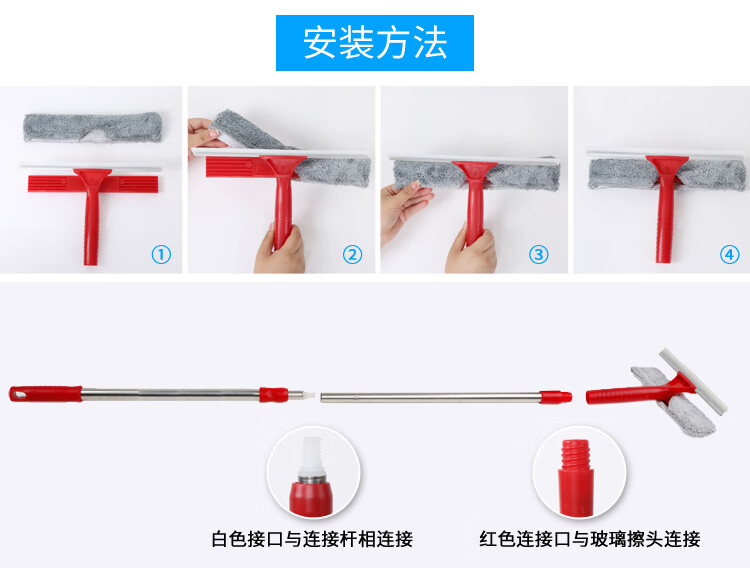 安装方法

①

②

③

④

白色接口与连接杆相连接

红色连接口与玻璃擦头连接