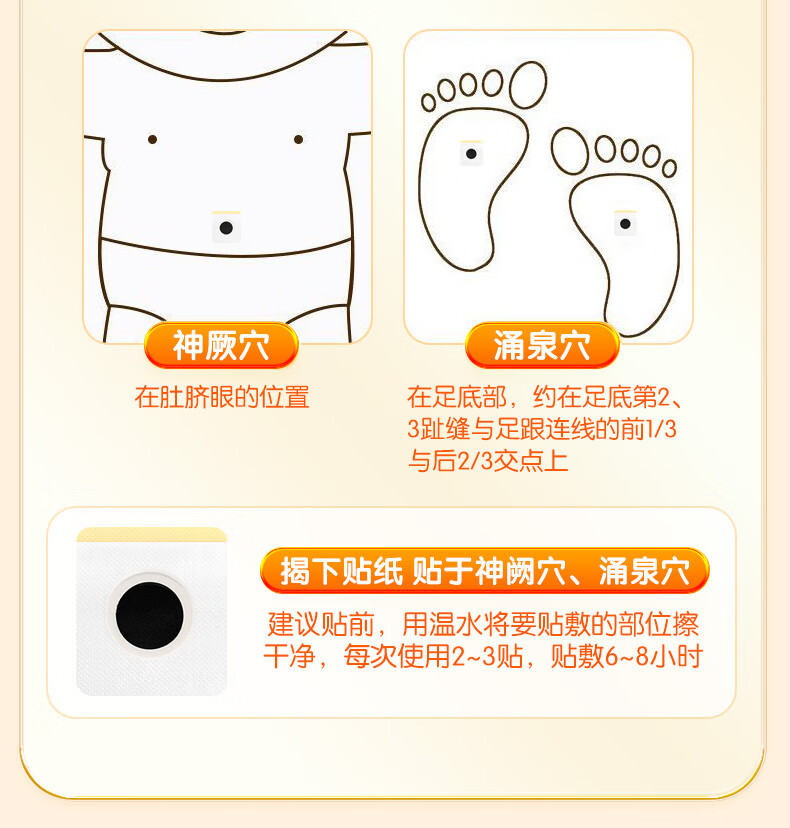 神厥穴

在肚脐眼的位置

涌泉穴

在足底部，约在足底第2、3趾缝与足跟连线的前1/3与后2/3交点上

揭下贴纸 贴于神阙穴、涌泉穴

建议贴前，用温水将要贴敷的部位擦干净，每次使用2~3贴，贴敷6~8小时