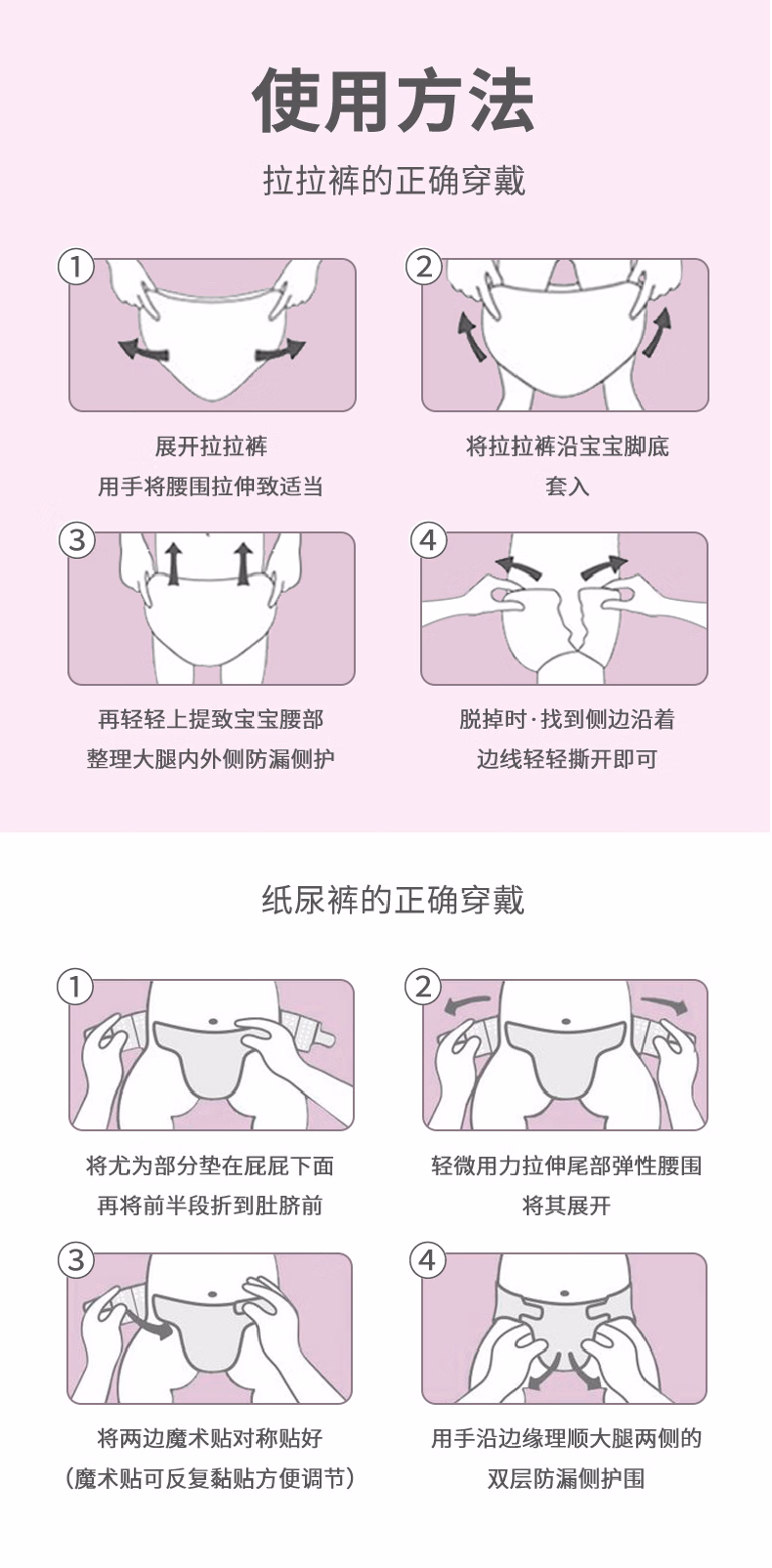 使用方法

拉拉裤的正确穿戴

①
展开拉拉裤
用手将腰围拉伸致适当

②
将拉拉裤沿宝宝脚底
套入

③
再轻轻上提致宝宝腰部
整理大腿内外侧防漏侧护

④
脱掉时·找到侧边沿着
边线轻轻撕开即可

纸尿裤的正确穿戴

①
将尤为部分垫在屁屁下面
再将前半段折到肚脐前

②
轻微用力拉伸尾部弹性腰围
将其展开

③
将两边魔术贴对称贴好
（魔术贴可反复黏贴方便调节）

④
用手沿边缘理顺大腿两侧的
双层防漏侧护围