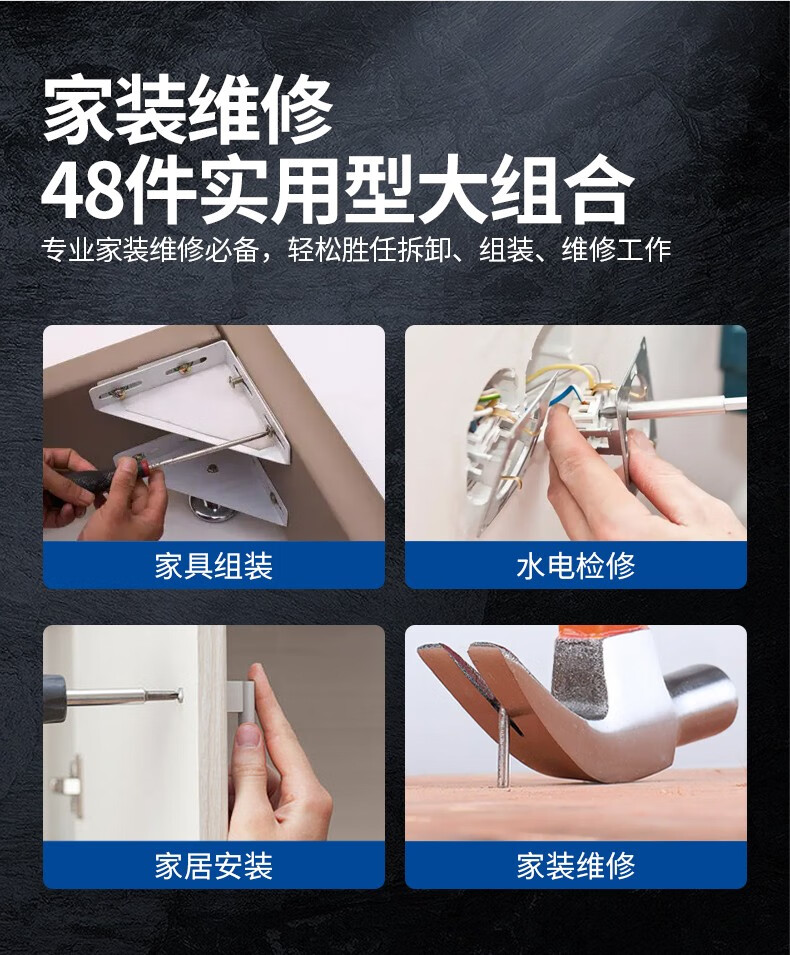 家装维修
48件实用型大组合

专业家装维修必备，轻松胜任拆卸、组装、维修工作

家具组装

水电检修

家居安装

家装维修