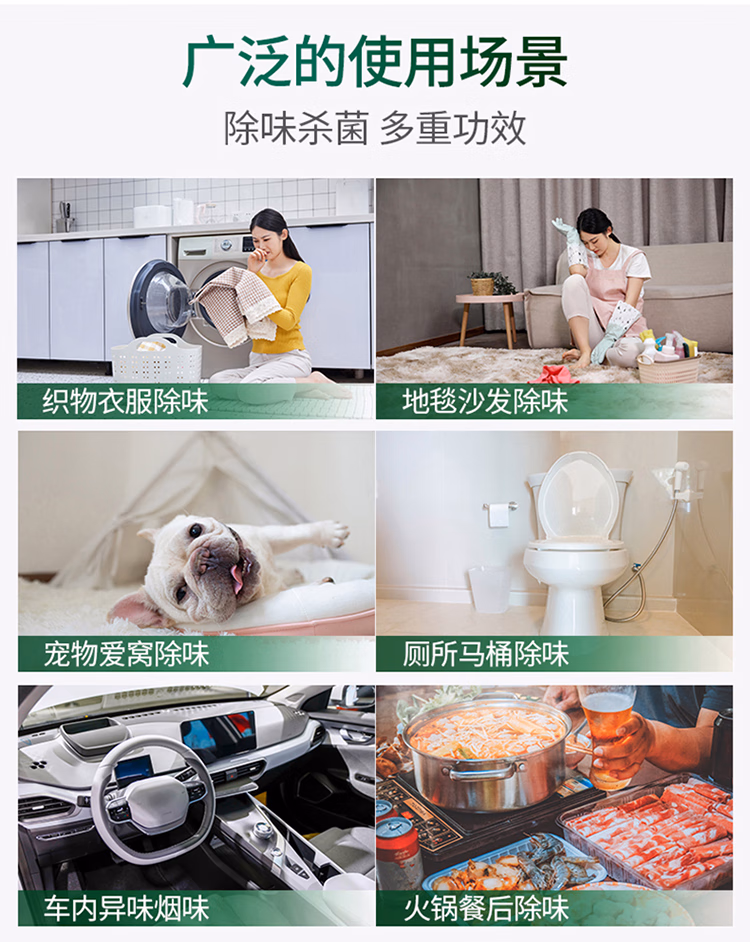 广泛的使用场景

除味杀菌 多重功效

织物衣服除味

地毯沙发除味

宠物爱窝除味

厕所马桶除味

车内异味烟味

火锅餐后除味