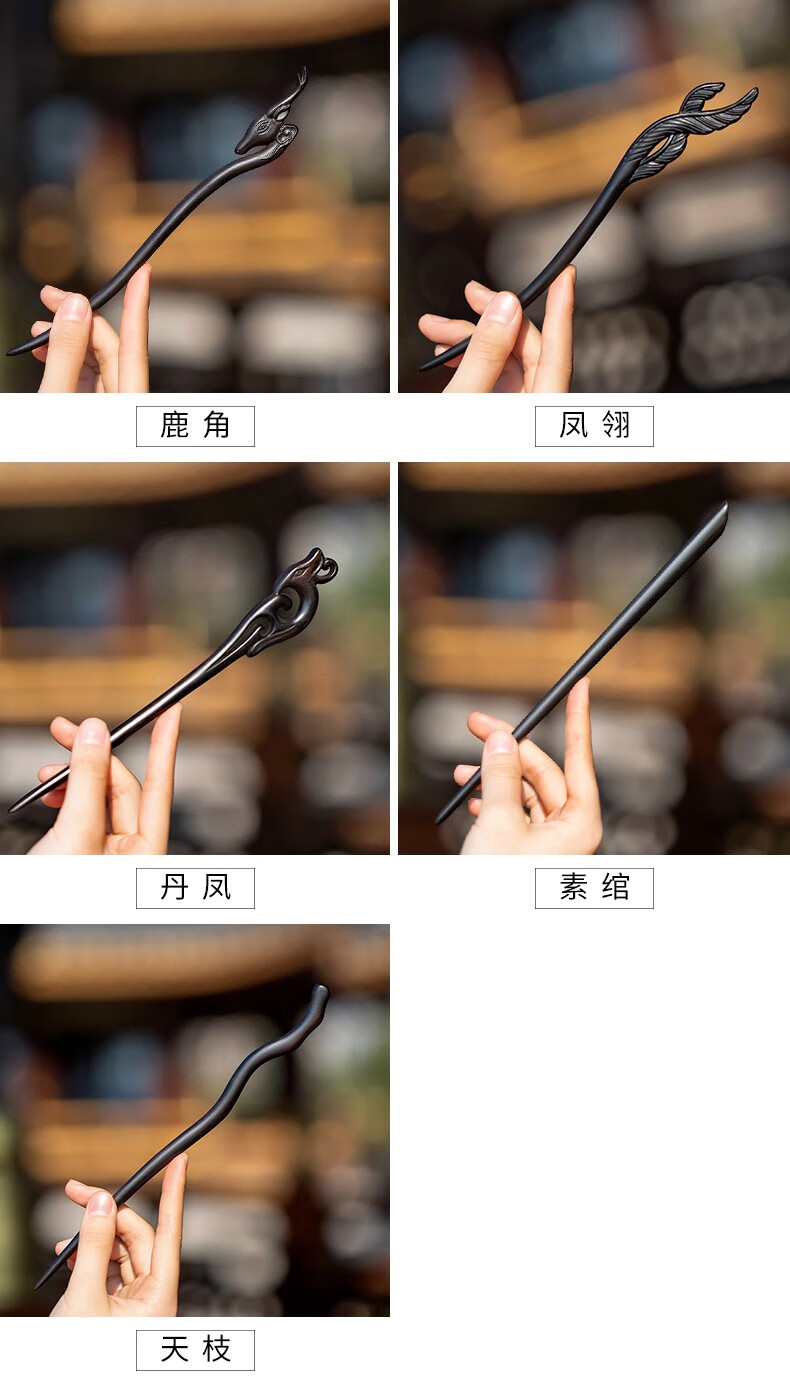 鹿角

凤翎

丹凤

素绾

天枝