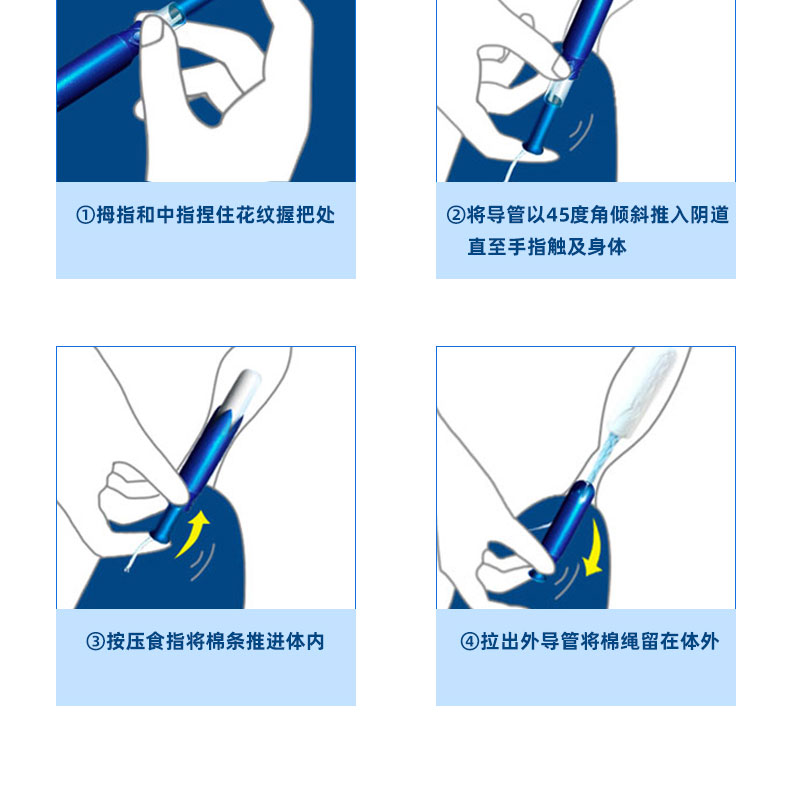 ①拇指和中指捏住花纹握把处

②将导管以45度角倾斜推入阴道直至手指触及身体

③按压食指将棉条推进体内

④拉出外导管将棉绳留在体外