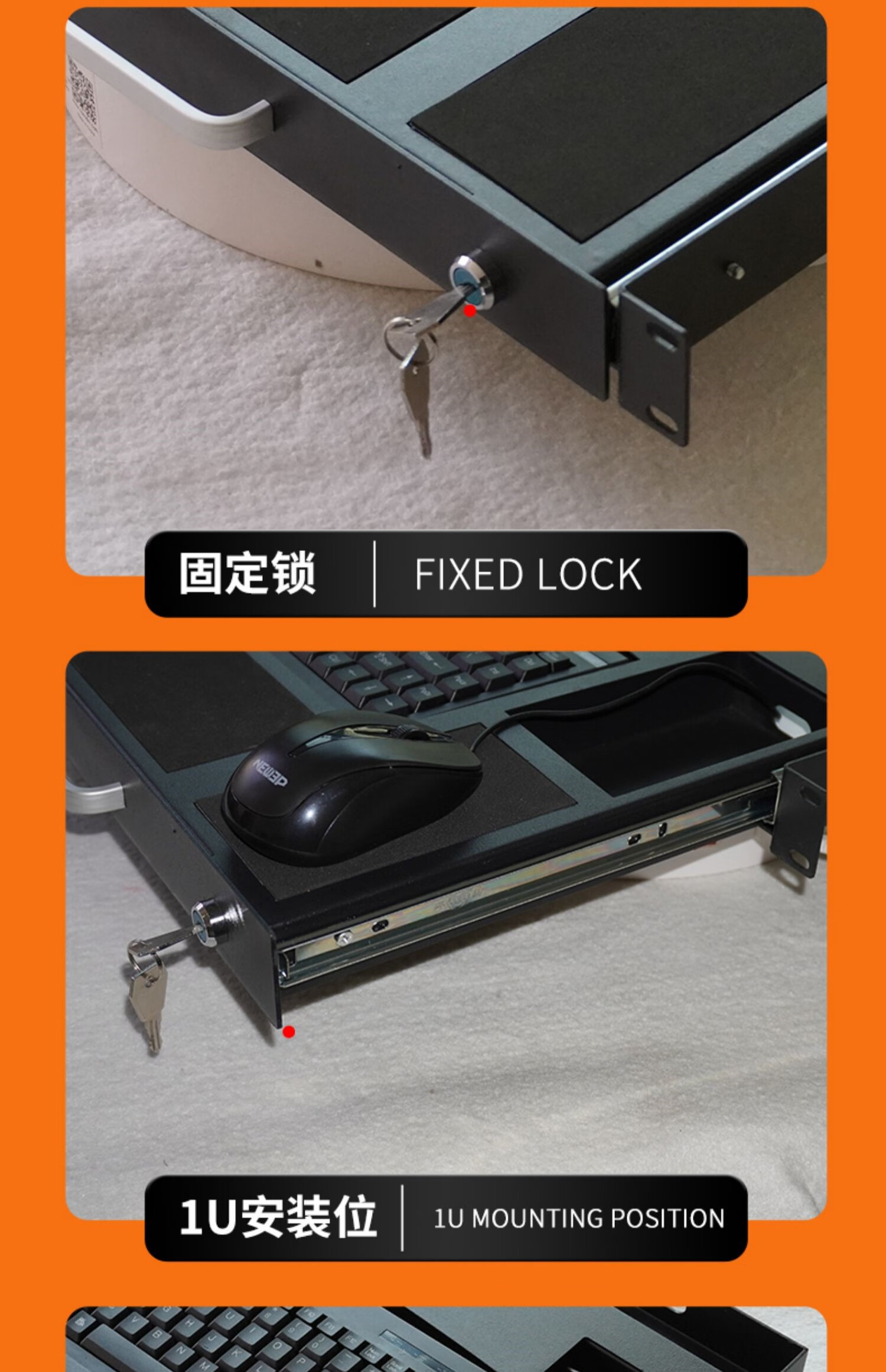 固定锁 FIXED LOCK

NEWEP

1U安装位 1U MOUNTING POSITION