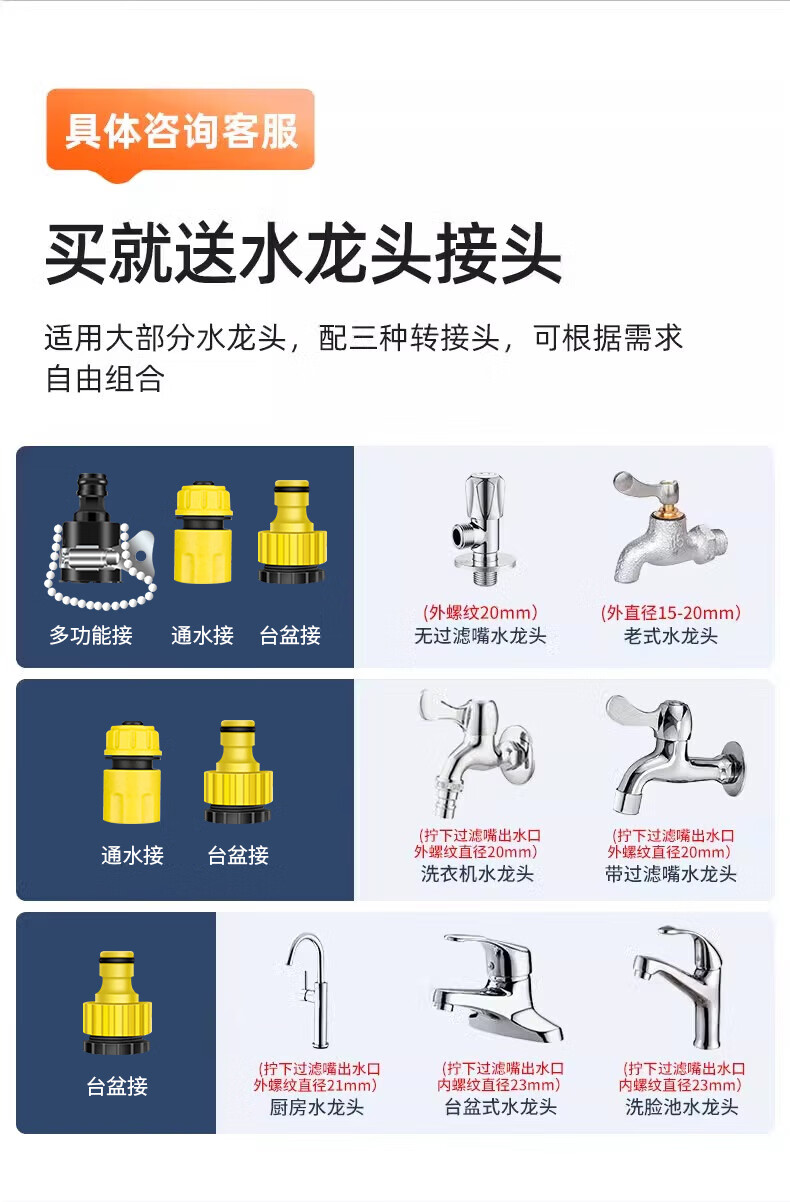 具体咨询客服

买就送水龙头接头

适用大部分水龙头，配三种转接头，可根据需求自由组合

多功能接 通水接 台盆接

(外螺纹20mm)
无过滤嘴水龙头

(外直径15-20mm)
老式水龙头

通水接 台盆接

(拧下过滤嘴出水口外螺纹直径20mm)
洗衣机水龙头

(拧下过滤嘴出水口外螺纹直径20mm)
带过滤嘴水龙头

台盆接

(拧下过滤嘴出水口外螺纹直径21mm)
厨房水龙头

(拧下过滤嘴出水口内螺纹直径23mm)
台盆式水龙头

(拧下过滤嘴出水口内螺纹直径23mm)
洗脸池水龙头