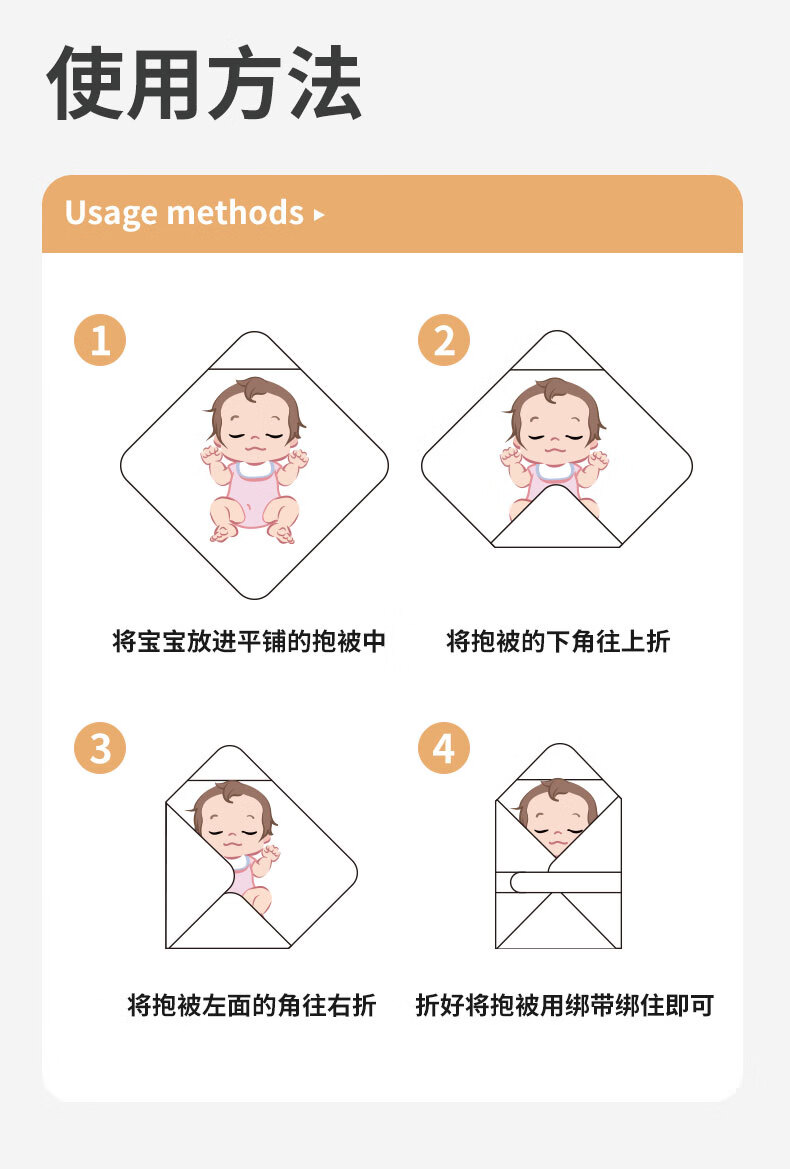 使用方法

Usage methods ▸

1
将宝宝放进平铺的抱被中

2
将抱被的下角往上折

3
将抱被左面的角往右折

4
折好将抱被用绑带绑住即可