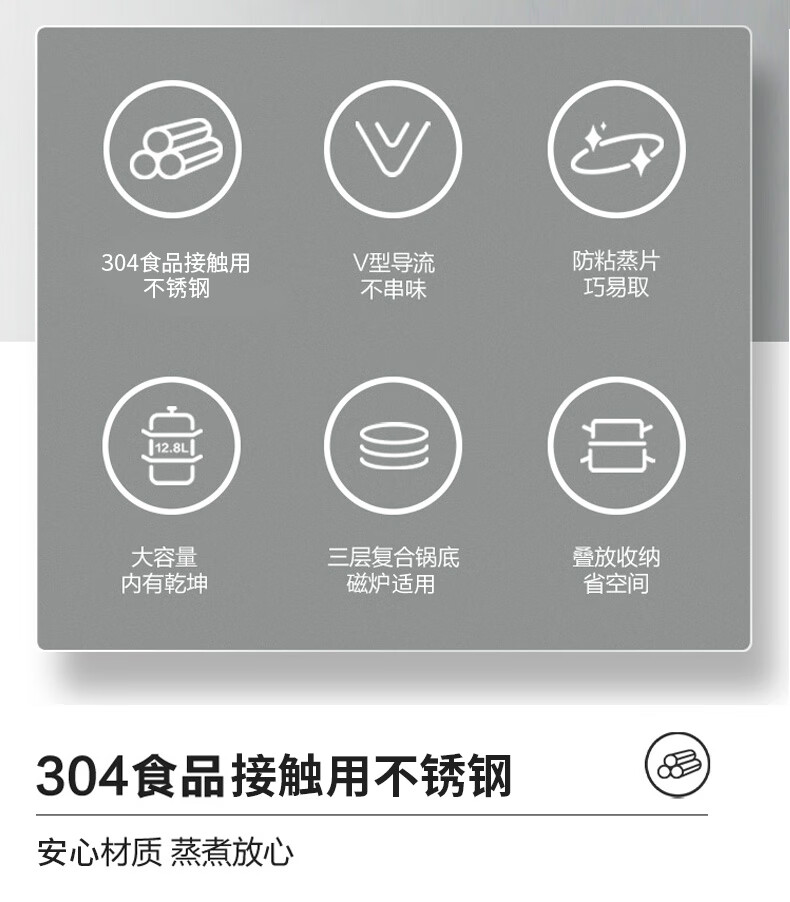 304食品接触用
不锈钢

V型导流
不串味

防粘蒸片
巧易取

12.8L

大容量
内有乾坤

三层复合锅底
磁炉适用

叠放收纳
省空间

304食品接触用不锈钢

安心材质 蒸煮放心