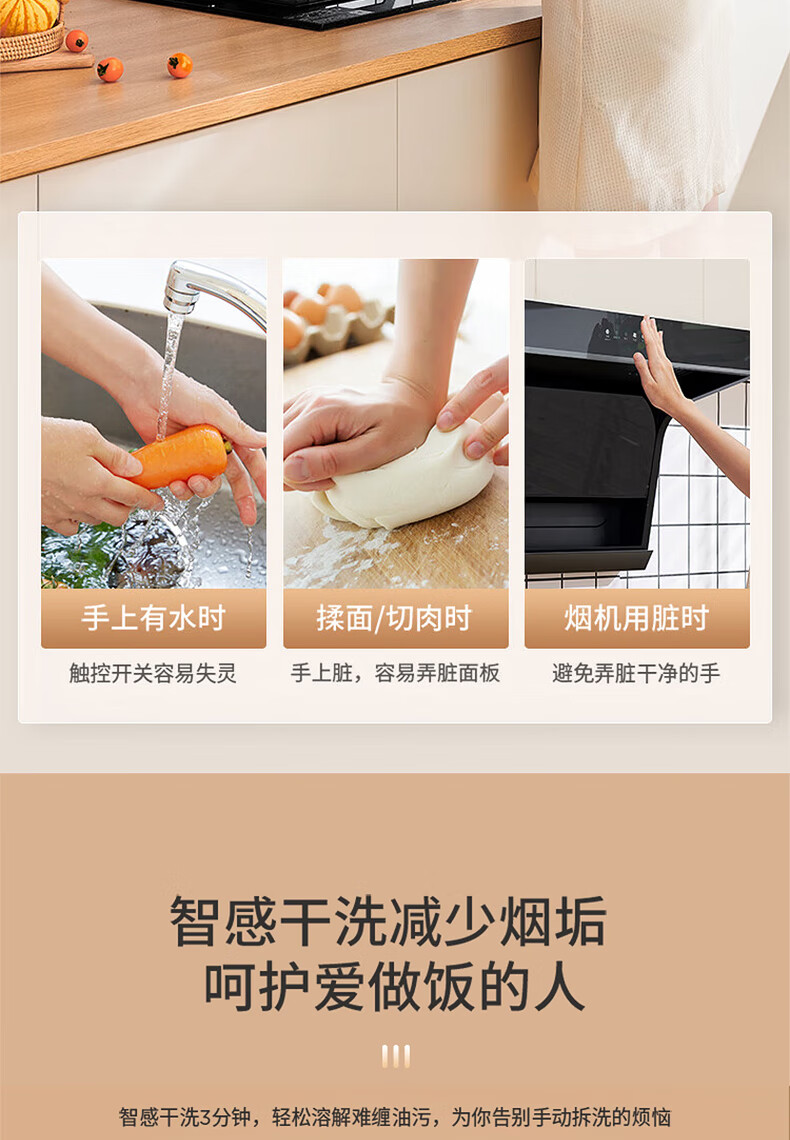 手上有水时
触控开关容易失灵

揉面/切肉时
手上脏，容易弄脏面板

烟机用脏时
避免弄脏干净的手

智感干洗减少烟垢
呵护爱做饭的人

智感干洗3分钟，轻松溶解难缠油污，为你告别手动拆洗的烦恼