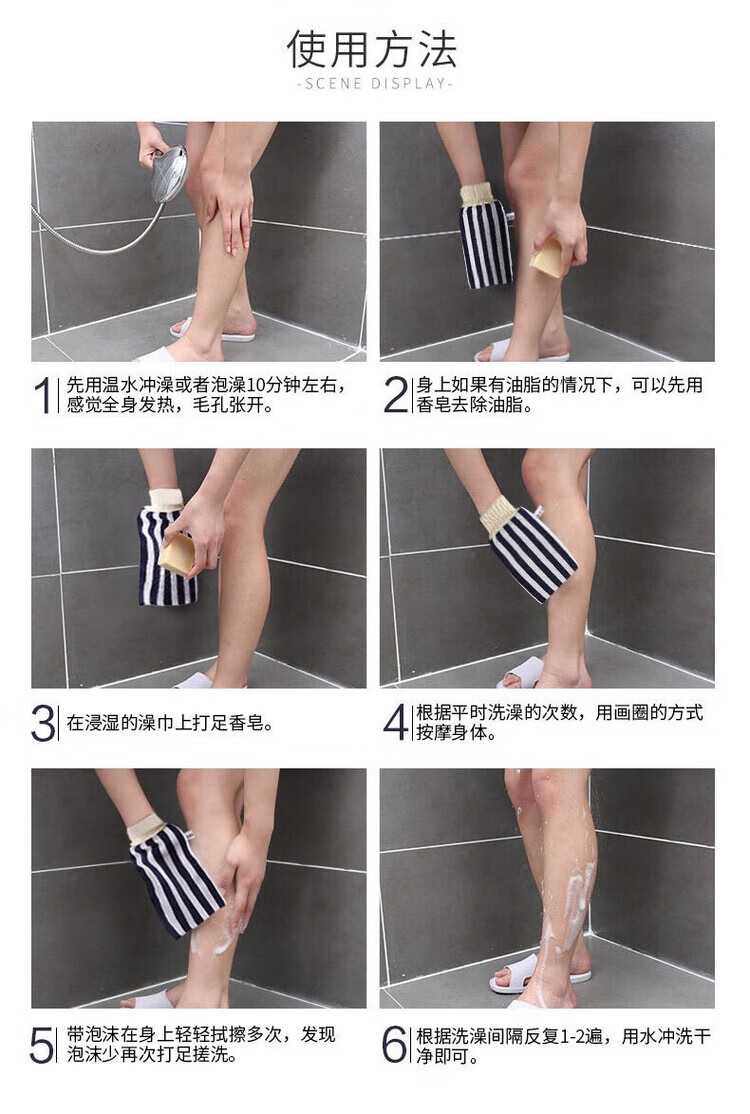 使用方法
-SCENE DISPLAY-

1 先用温水冲澡或者泡澡10分钟左右，感觉全身发热，毛孔张开。

2 身上如果有油脂的情况下，可以先用香皂去除油脂。

3 在浸湿的澡巾上打足香皂。

4 根据平时洗澡的次数，用画圈的方式按摩身体。

5 带泡沫在身上轻轻拭擦多次，发现泡沫少再次打足搓洗。

6 根据洗澡间隔反复1-2遍，用水冲洗干净即可。