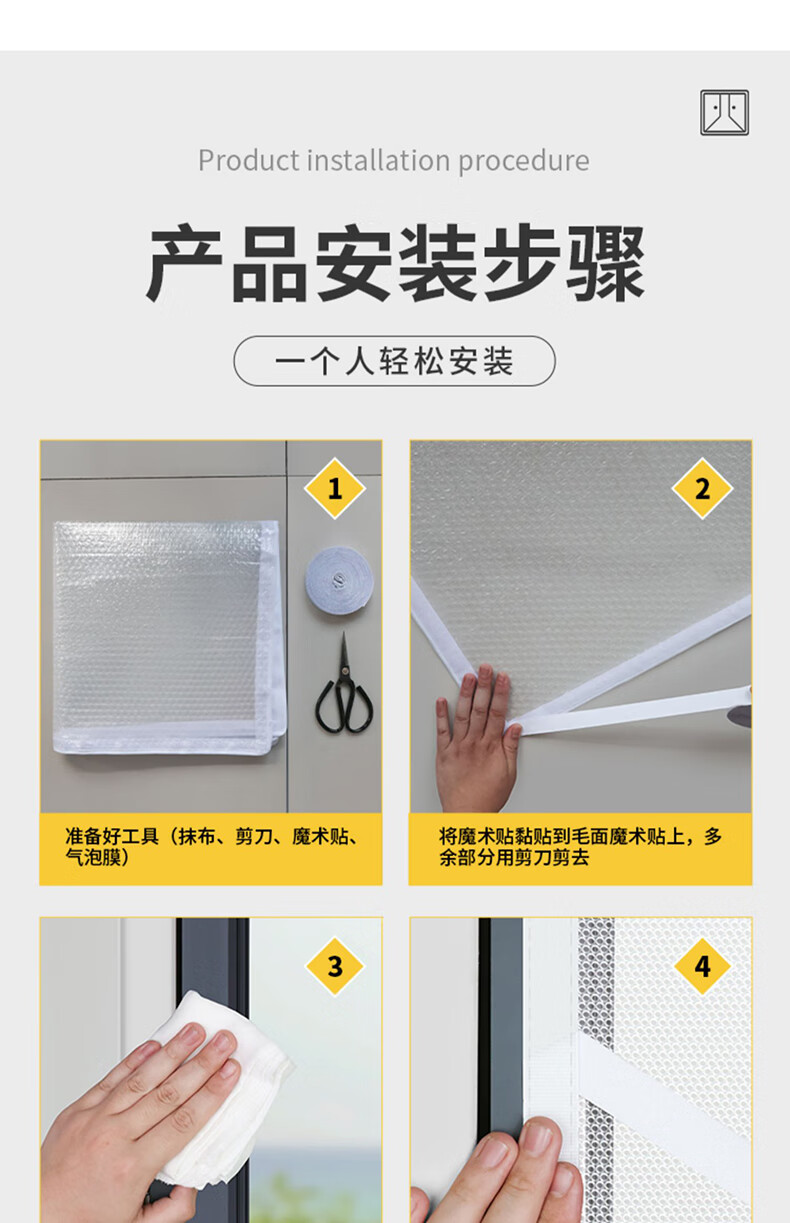 Product installation procedure

产品安装步骤

一个人轻松安装

1

准备好工具（抹布、剪刀、魔术贴、气泡膜）

2

将魔术贴黏贴到毛面魔术贴上，多余部分用剪刀剪去

3

4