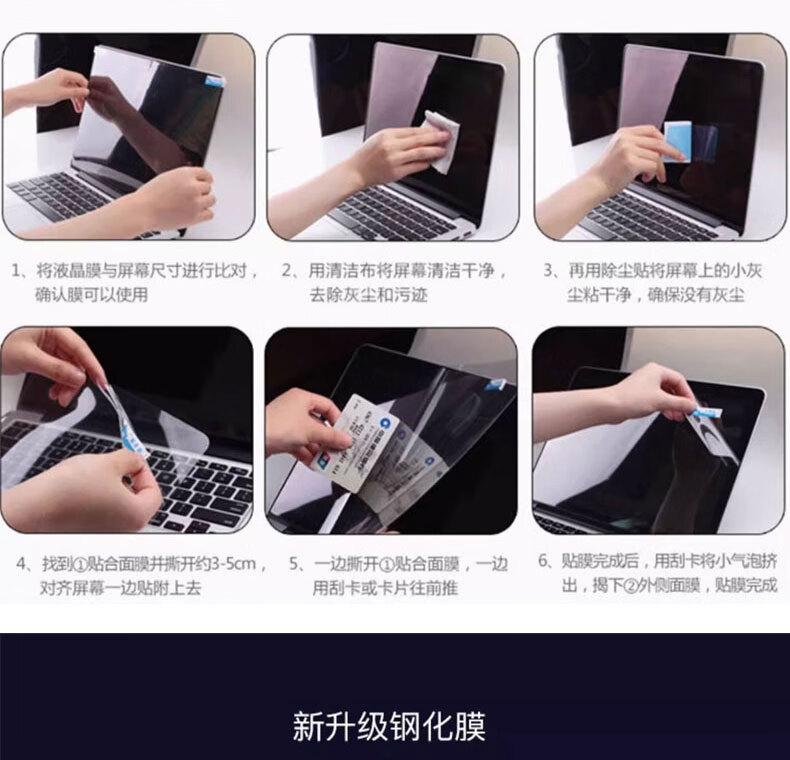 1、将液晶膜与屏幕尺寸进行比对，确认膜可以使用

2、用清洁布将屏幕清洁干净，去除灰尘和污迹

3、再用除尘贴将屏幕上的小灰尘粘干净，确保没有灰尘

4、找到①贴合面膜并撕开约3-5cm，对齐屏幕一边贴附上去

5、一边撕开①贴合面膜，一边用刮卡或卡片往前推

6、贴膜完成后，用刮卡将小气泡挤出，揭下②外侧面膜，贴膜完成

新升级钢化膜