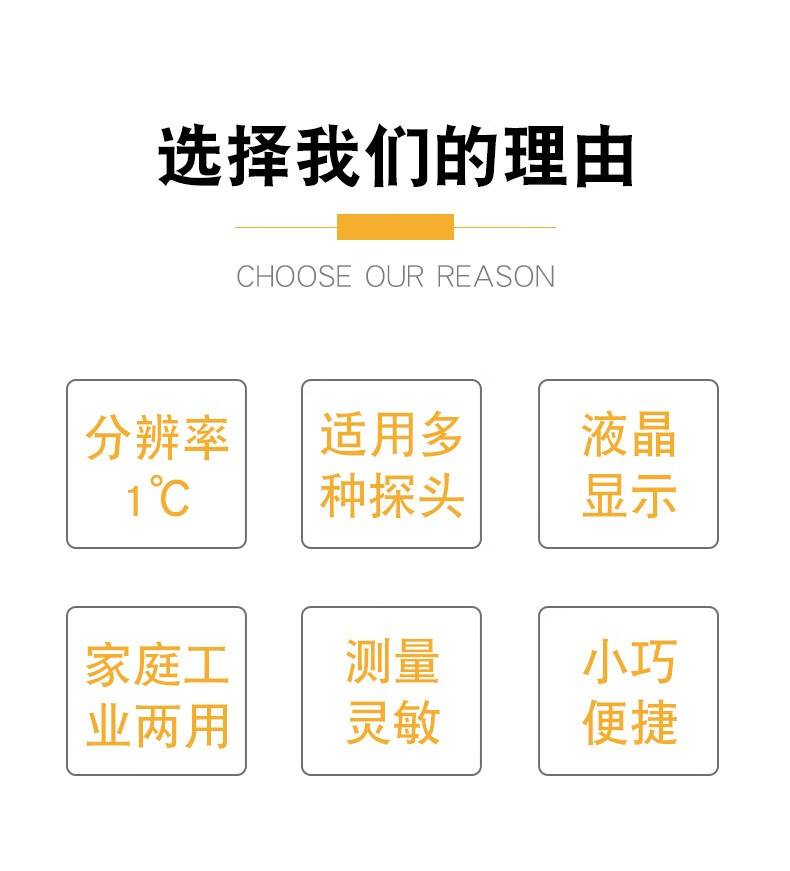 选择我们的理由

CHOOSE OUR REASON

分辨率
1℃

适用多
种探头

液晶
显示

家庭工
业两用

测量
灵敏

小巧
便捷