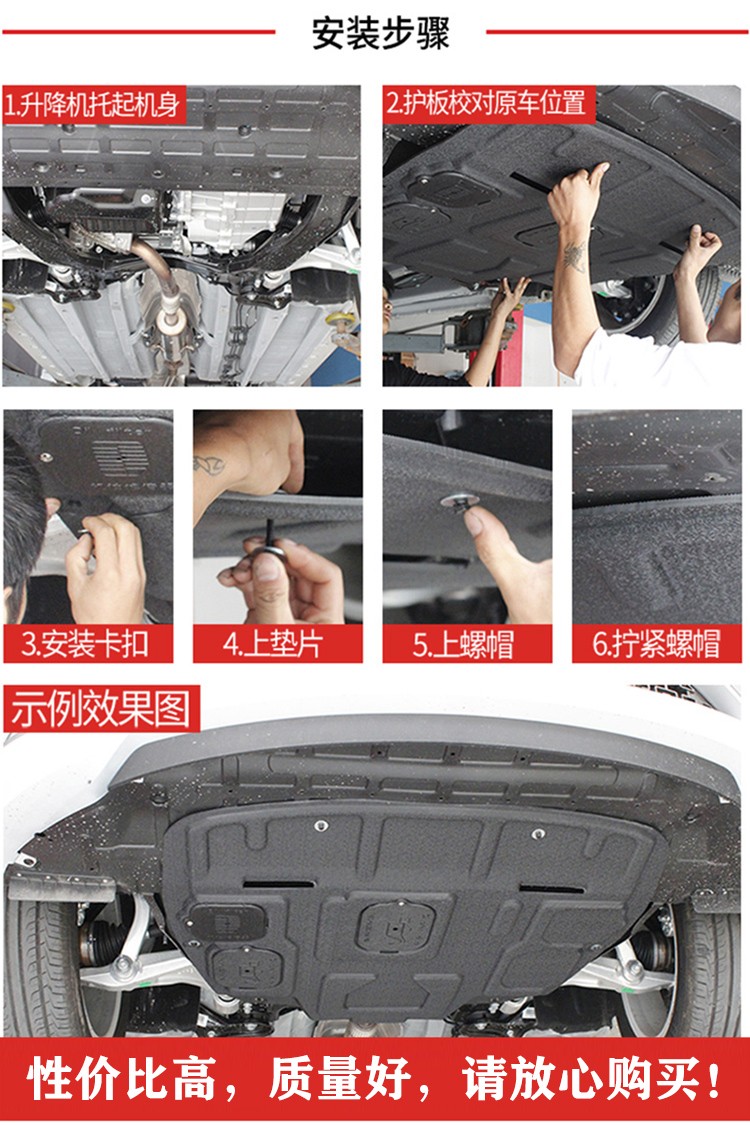 安装步骤

1.升降机托起机身

2.护板校对原车位置

3.安装卡扣

4.上垫片

5.上螺帽

6.拧紧螺帽

示例效果图

性价比高，质量好，请放心购买！