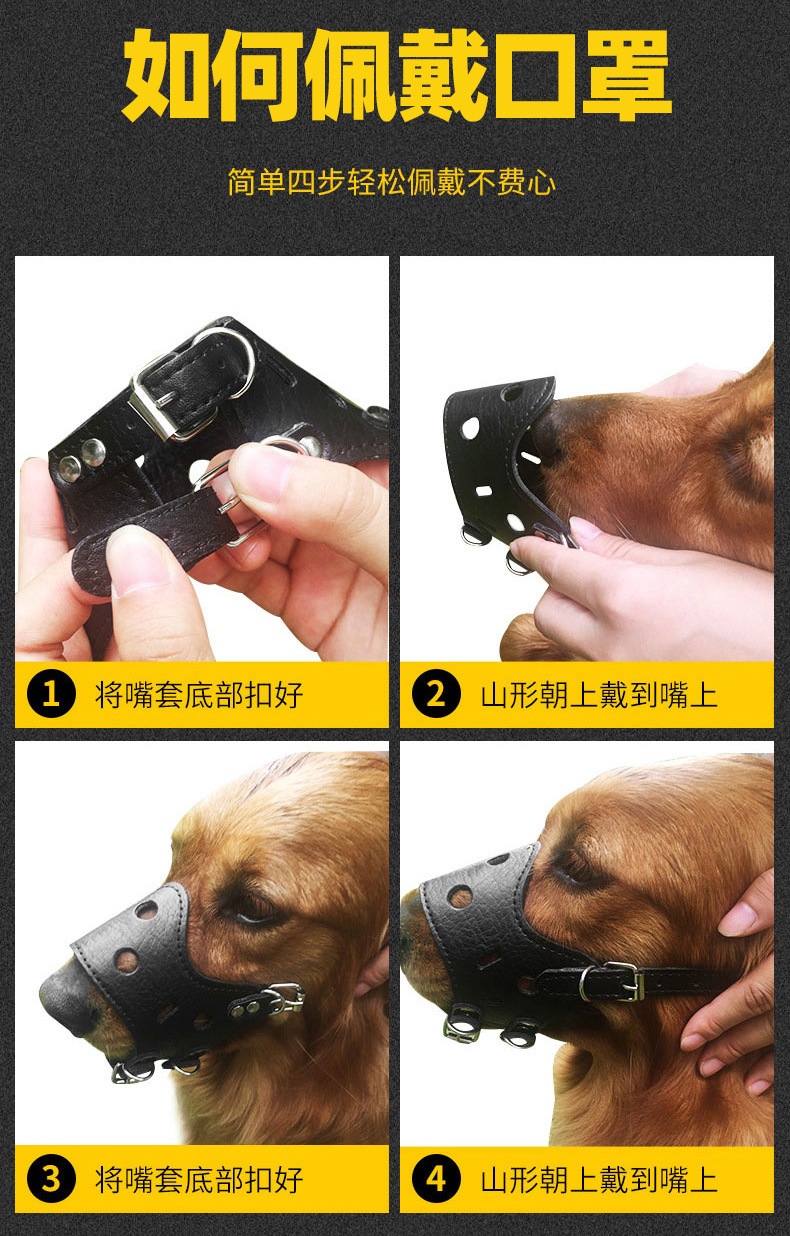 如何佩戴口罩

简单四步轻松佩戴不费心

1 将嘴套底部扣好

2 山形朝上戴到嘴上

3 将嘴套底部扣好

4 山形朝上戴到嘴上