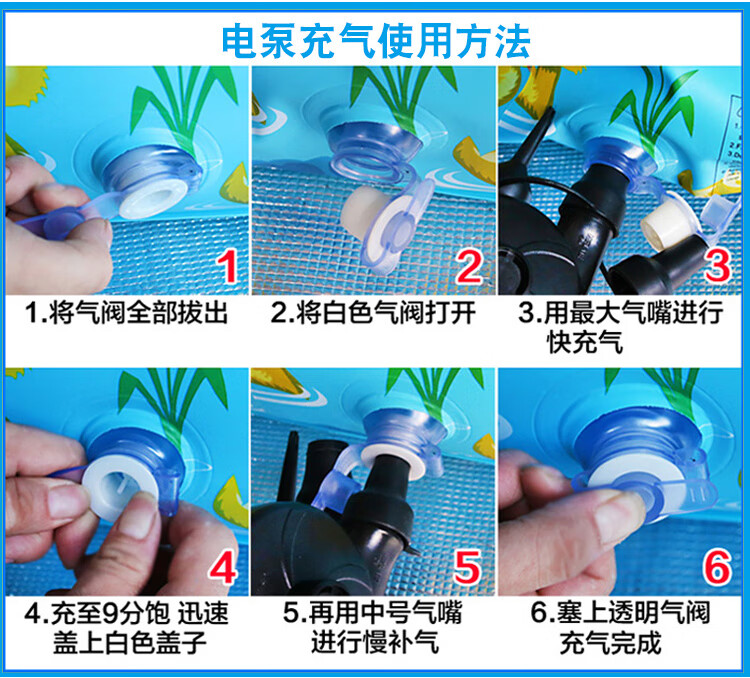 电泵充气使用方法

1

1.将气阀全部拔出

2

2.将白色气阀打开

3

3.用最大气嘴进行快充气

4

4.充至9分饱 迅速盖上白色盖子

5

5.再用中号气嘴进行慢补气

6

6.塞上透明气阀充气完成