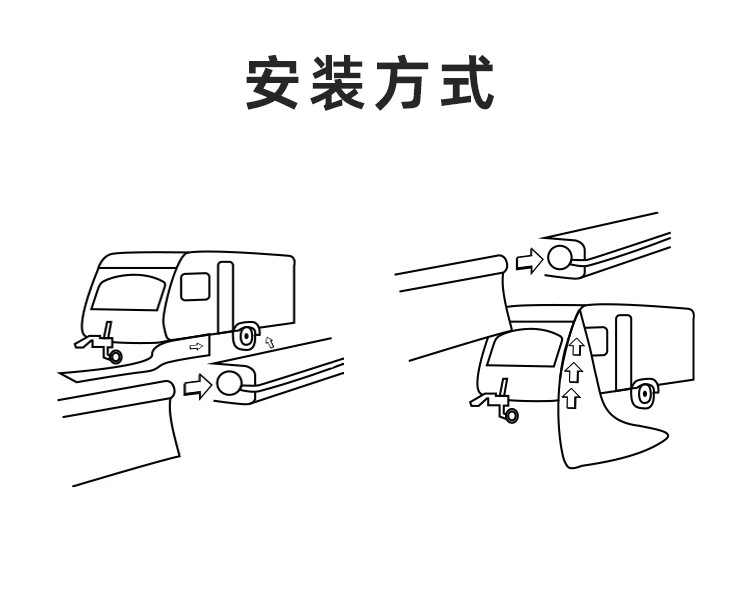 安装方式