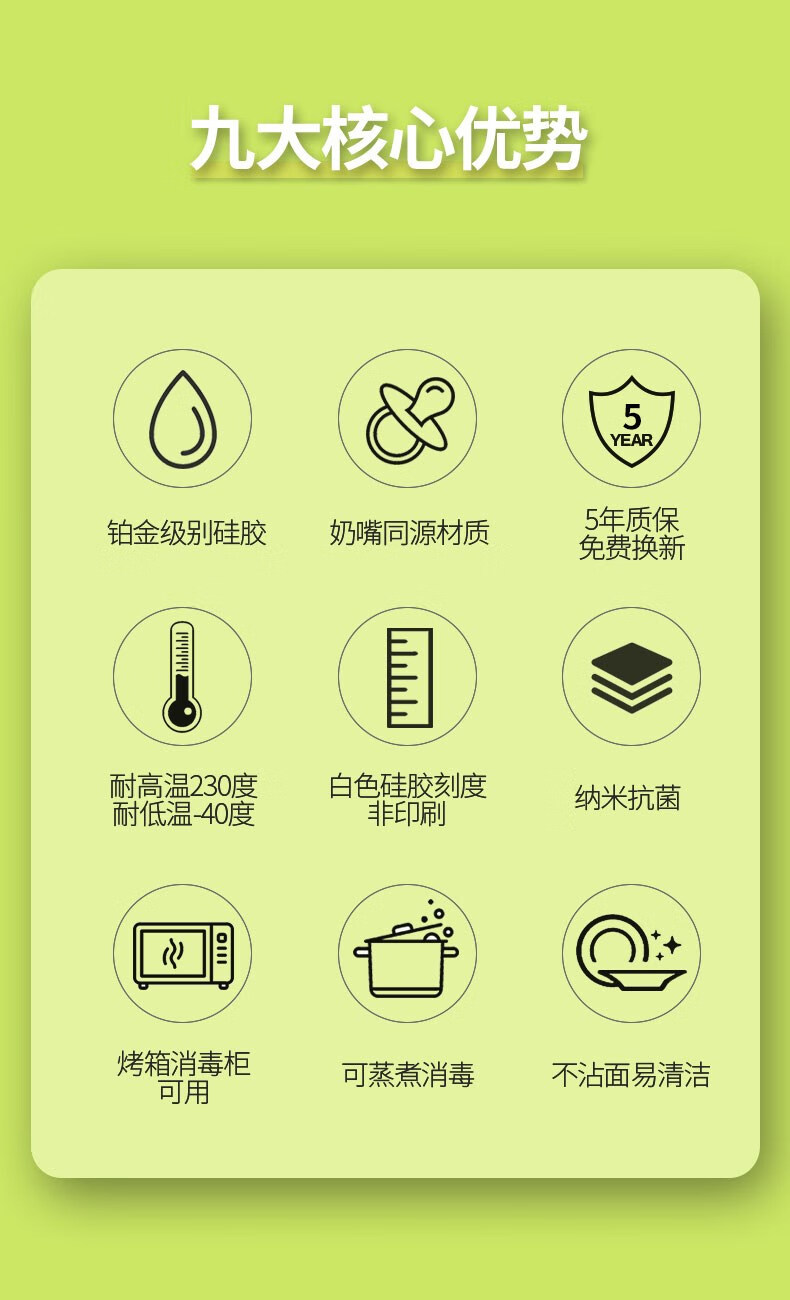 九大核心优势

铂金级别硅胶

奶嘴同源材质

5
YEAR

5年质保
免费换新

耐高温230度
耐低温-40度

白色硅胶刻度
非印刷

纳米抗菌

烤箱消毒柜
可用

可蒸煮消毒

不沾面易清洁