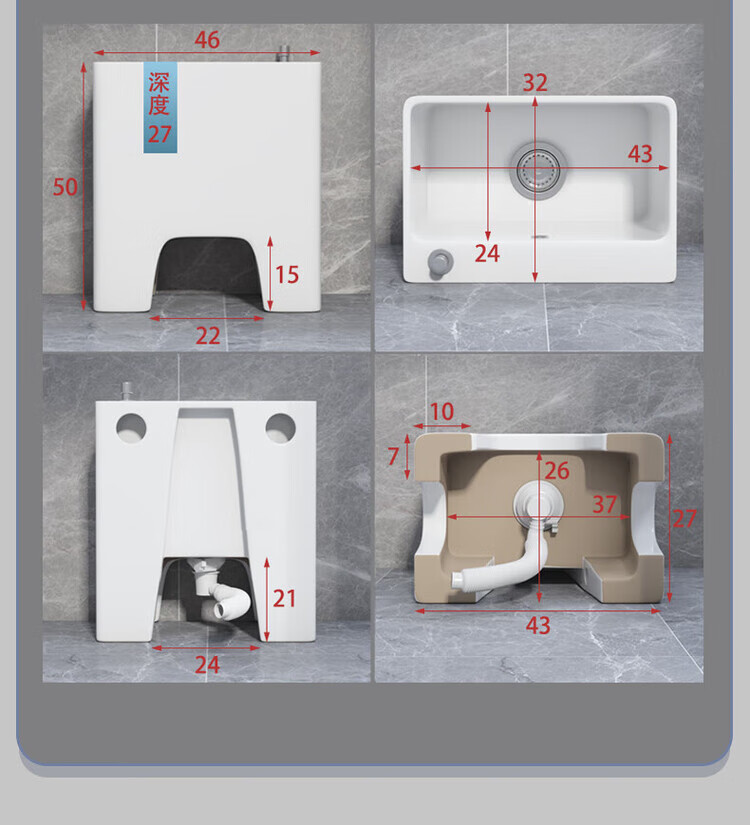 46
深度
27
50
15
22

32
43
24

21
24

10
7
26
37
27
43