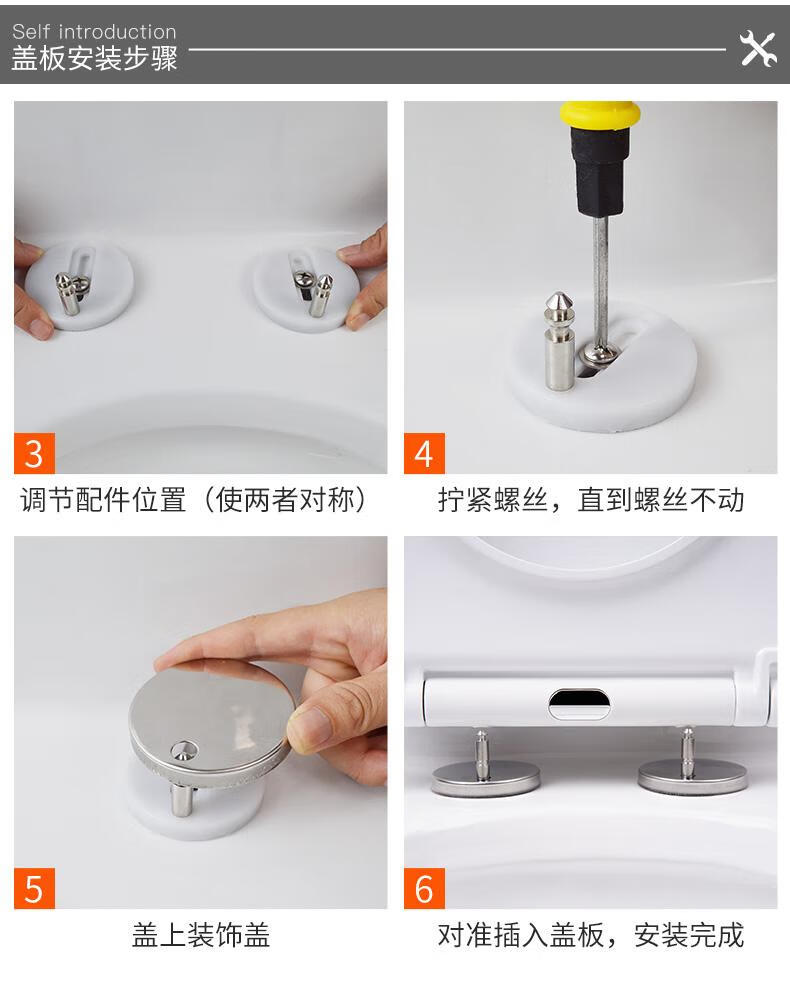 Self introduction
盖板安装步骤

3
调节配件位置（使两者对称）

4
拧紧螺丝，直到螺丝不动

5
盖上装饰盖

6
对准插入盖板，安装完成