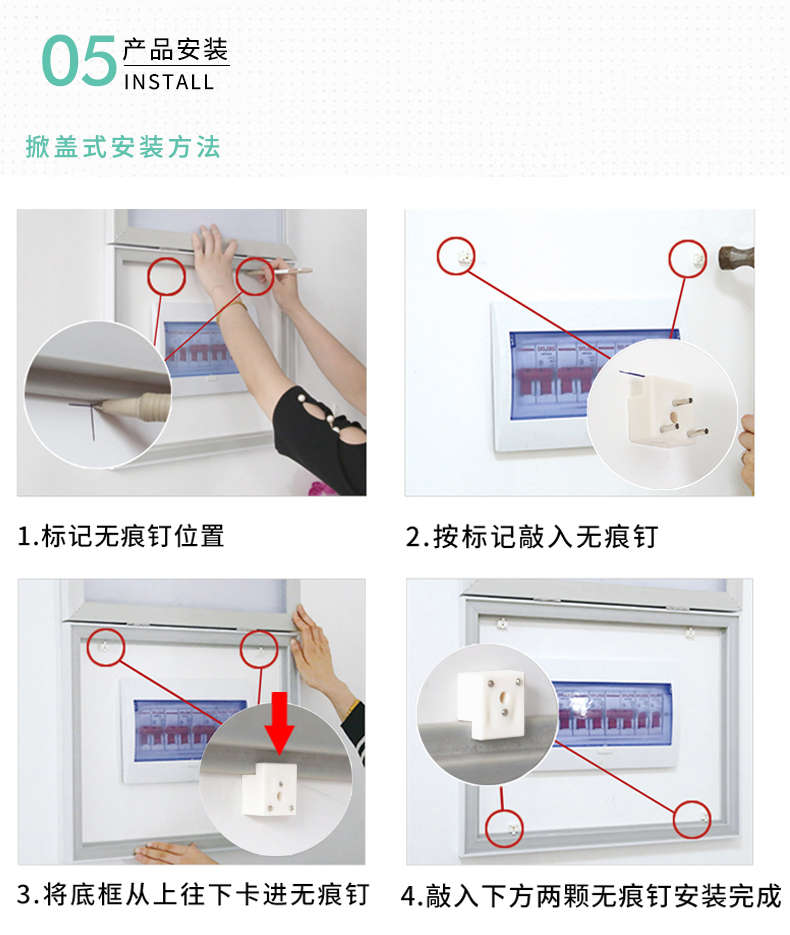 05 产品安装
INSTALL

掀盖式安装方法

1.标记无痕钉位置

2.按标记敲入无痕钉

3.将底框从上往下卡进无痕钉

4.敲入下方两颗无痕钉安装完成