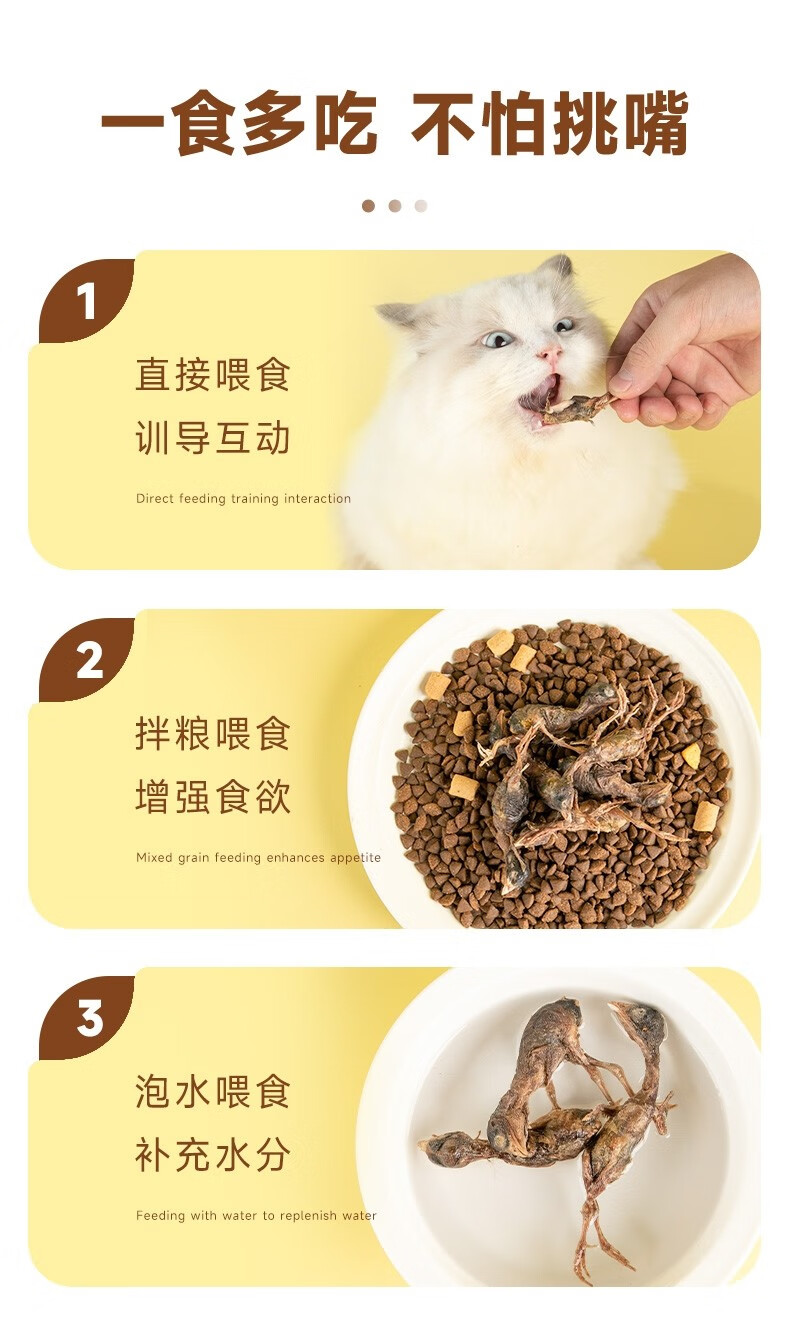 一食多吃 不怕挑嘴

1
直接喂食
训导互动
Direct feeding training interaction

2
拌粮喂食
增强食欲
Mixed grain feeding enhances appetite

3
泡水喂食
补充水分
Feeding with water to replenish water