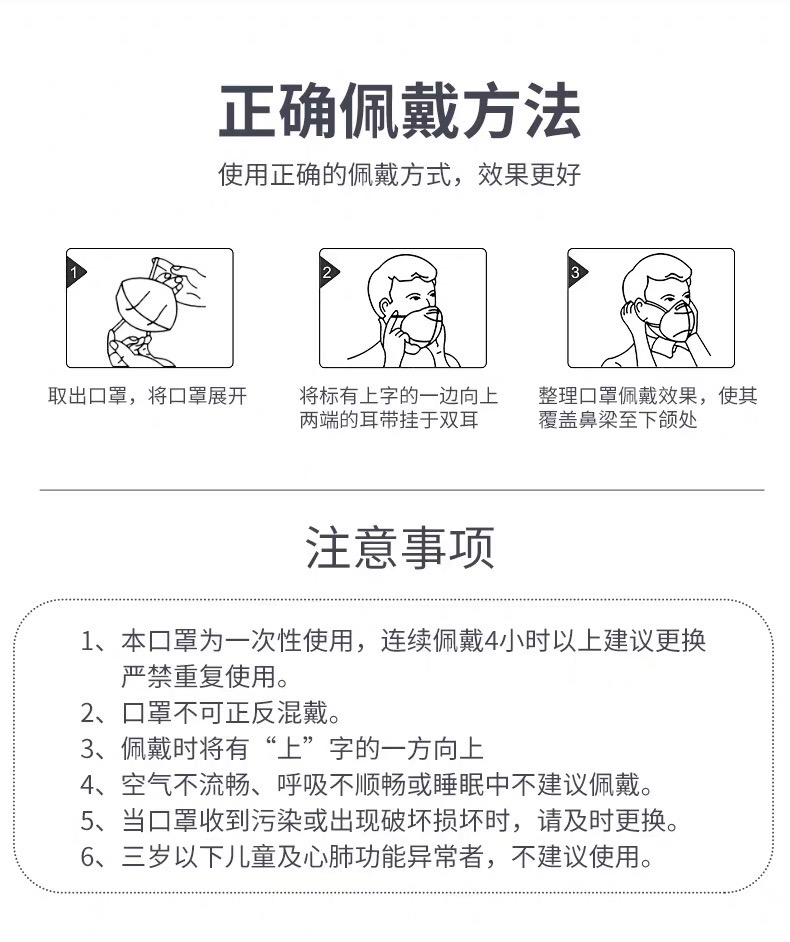 正确佩戴方法

使用正确的佩戴方式，效果更好

1

取出口罩，将口罩展开

2

将标有上字的一边向上两端的耳带挂于双耳

3

整理口罩佩戴效果，使其覆盖鼻梁至下颌处

注意事项

1、本口罩为一次性使用，连续佩戴4小时以上建议更换严禁重复使用。
2、口罩不可正反混戴。
3、佩戴时将有“上”字的一方向上
4、空气不流畅、呼吸不顺畅或睡眠中不建议佩戴。
5、当口罩收到污染或出现破坏损坏时，请及时更换。
6、三岁以下儿童及心肺功能异常者，不建议使用。