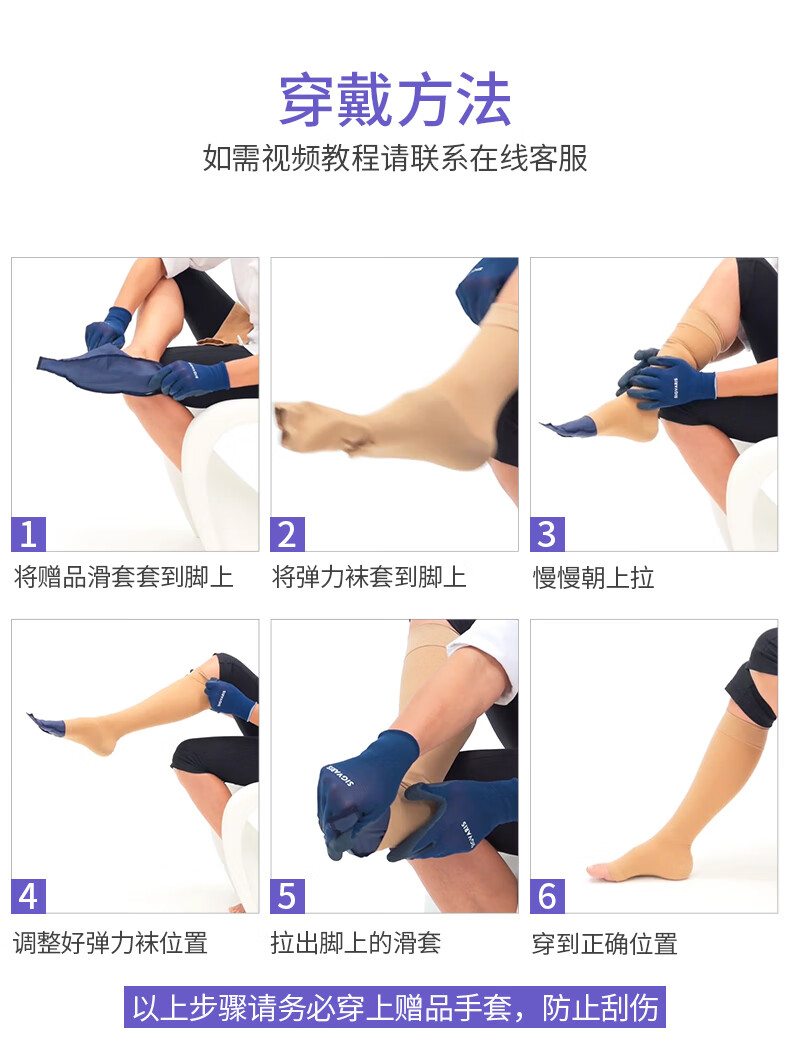 穿戴方法

如需视频教程请联系在线客服

1
将赠品滑套套到脚上

2
将弹力袜套到脚上

3
慢慢朝上拉

4
调整好弹力袜位置

5
拉出脚上的滑套

6
穿到正确位置

以上步骤请务必穿上赠品手套，防止刮伤