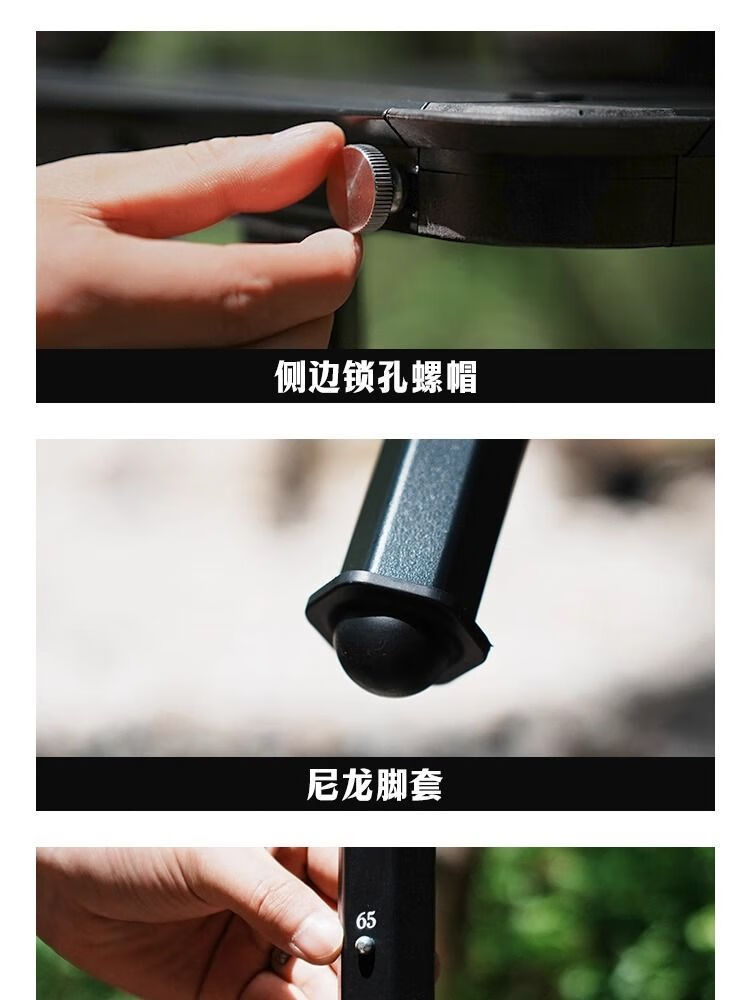 侧边锁孔螺帽

尼龙脚套

65