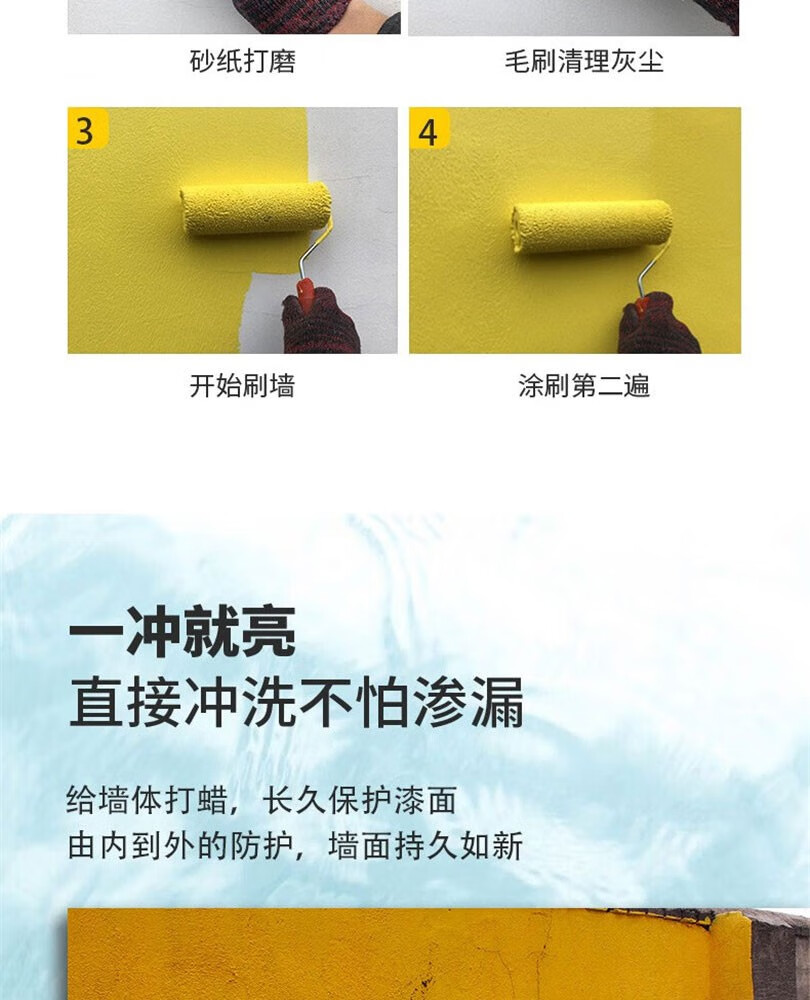 砂纸打磨

毛刷清理灰尘

3

开始刷墙

4

涂刷第二遍

一冲就亮
直接冲洗不怕渗漏

给墙体打蜡，长久保护漆面
由内到外的防护，墙面持久如新