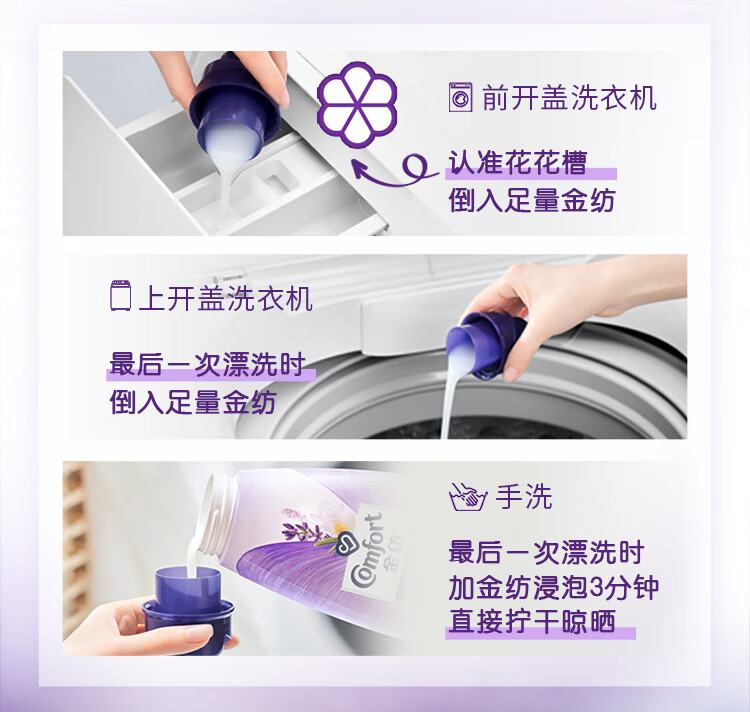 前开盖洗衣机

认准花花槽
倒入足量金纺

上开盖洗衣机

最后一次漂洗时
倒入足量金纺

Comfort 金纺

手洗

最后一次漂洗时
加金纺浸泡3分钟
直接拧干晾晒