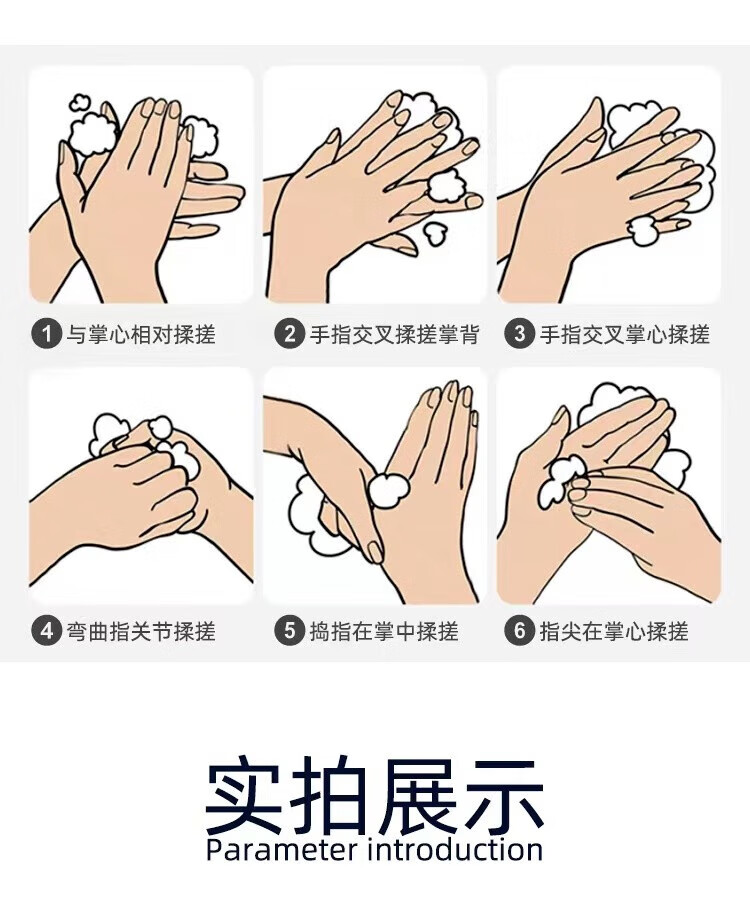 1 与掌心相对揉搓

2 手指交叉揉搓掌背

3 手指交叉掌心揉搓

4 弯曲指关节揉搓

5 捣指在掌中揉搓

6 指尖在掌心揉搓

实拍展示
Parameter introduction