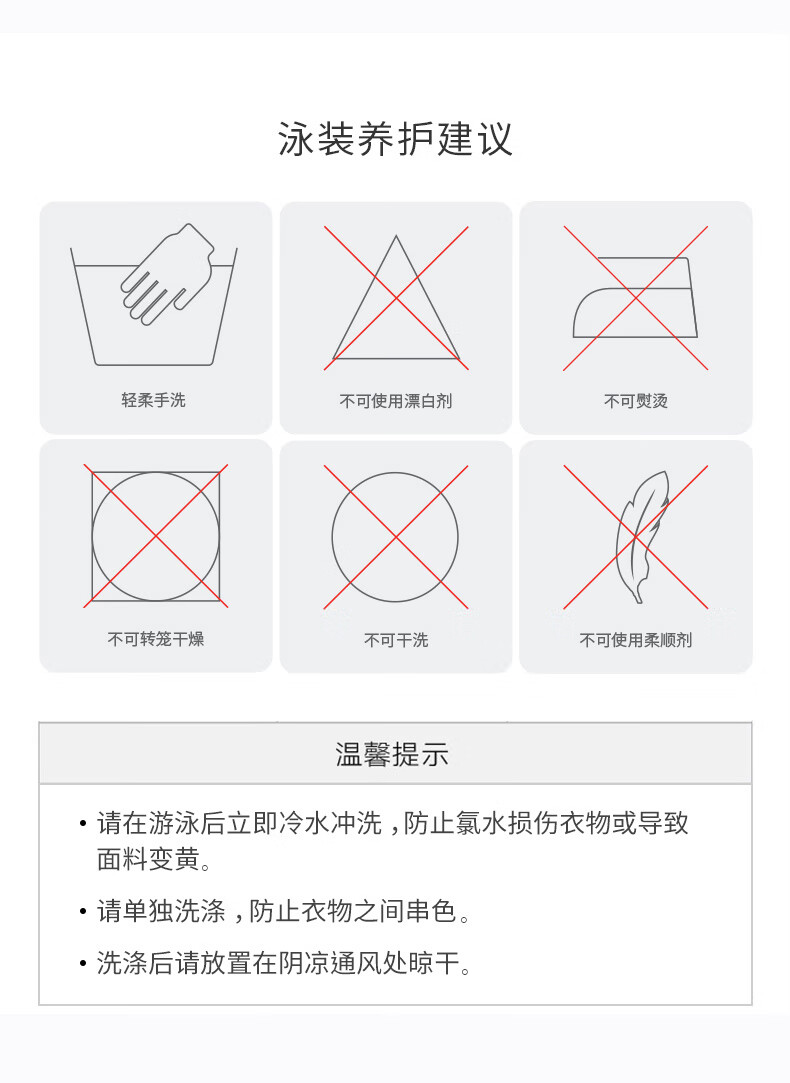 泳装养护建议

轻柔手洗

不可使用漂白剂

不可熨烫

不可转笼干燥

不可干洗

不可使用柔顺剂

温馨提示

• 请在游泳后立即冷水冲洗，防止氯水损伤衣物或导致面料变黄。

• 请单独洗涤，防止衣物之间串色。

• 洗涤后请放置在阴凉通风处晾干。