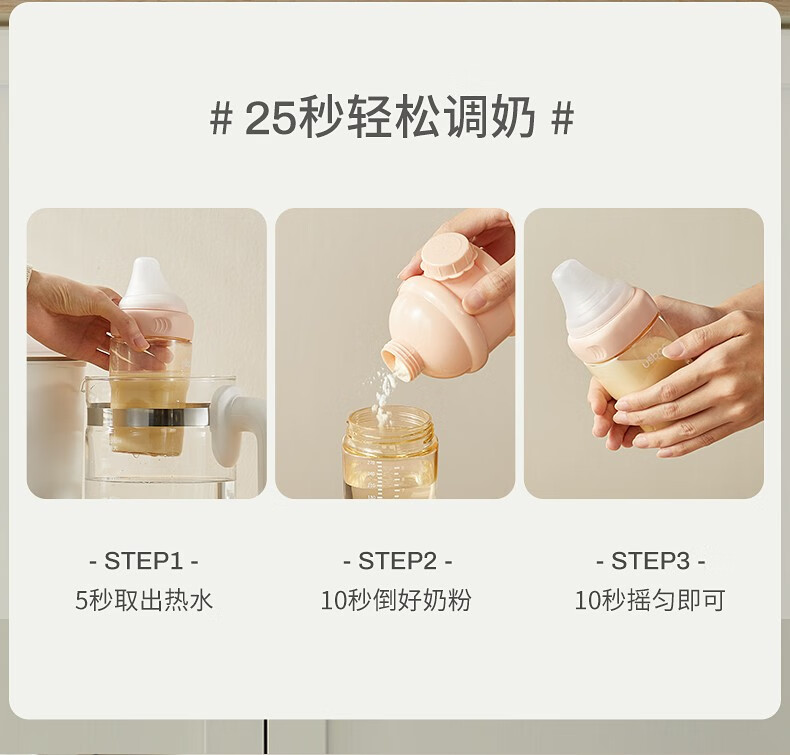 # 25秒轻松调奶 #

- STEP1 -
5秒取出热水

- STEP2 -
10秒倒好奶粉

- STEP3 -
10秒摇匀即可