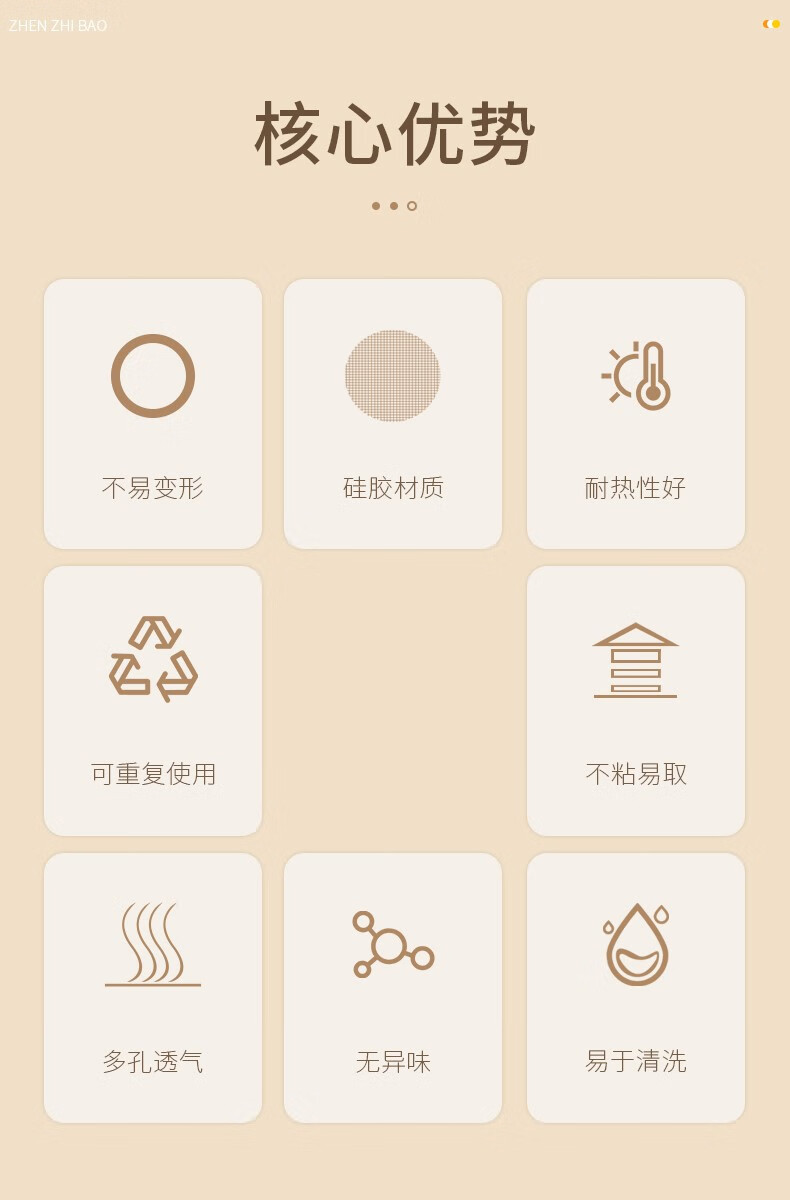 ZHEN ZHI BAO

核心优势

不易变形

硅胶材质

耐热性好

可重复使用

不粘易取

多孔透气

无异味

易于清洗