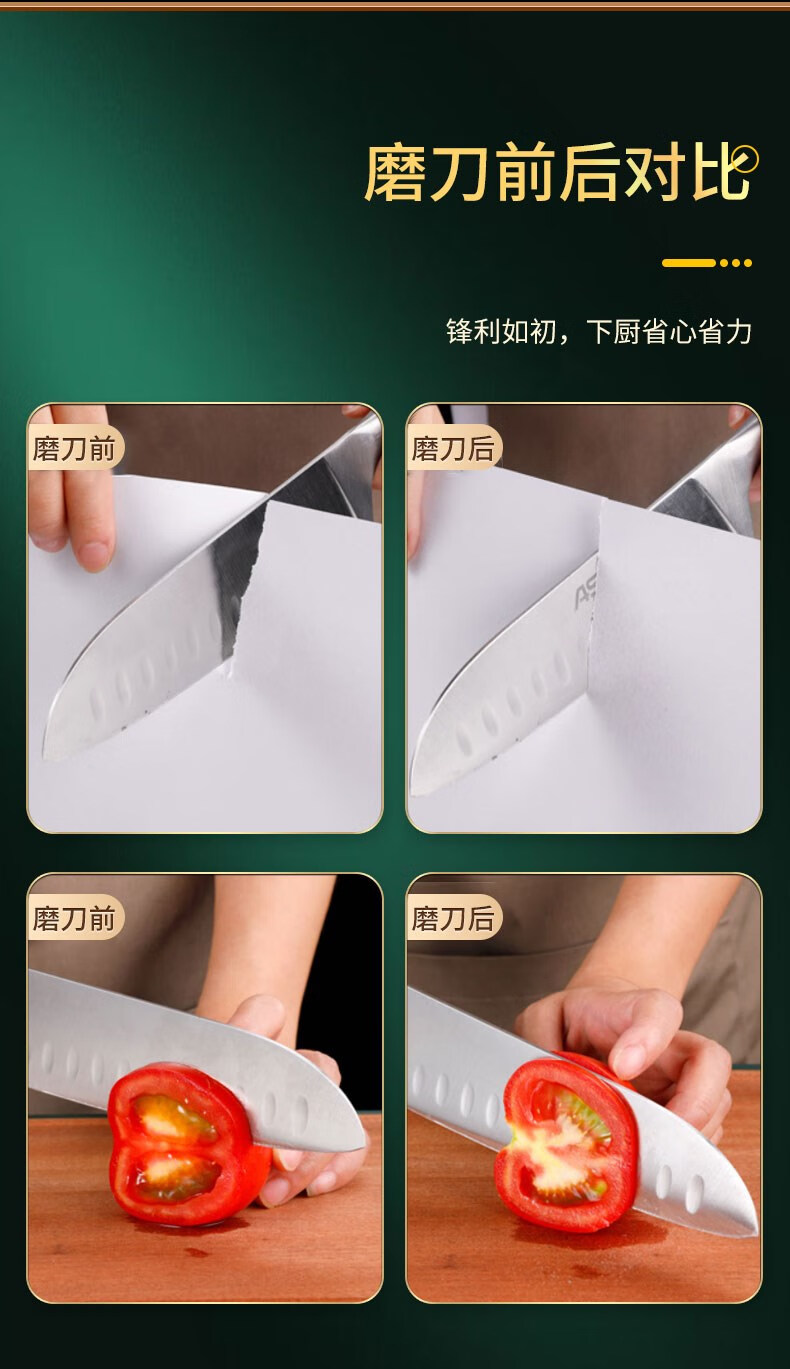 磨刀前后对比

锋利如初，下厨省心省力

磨刀前

磨刀后

AS

磨刀前

磨刀后