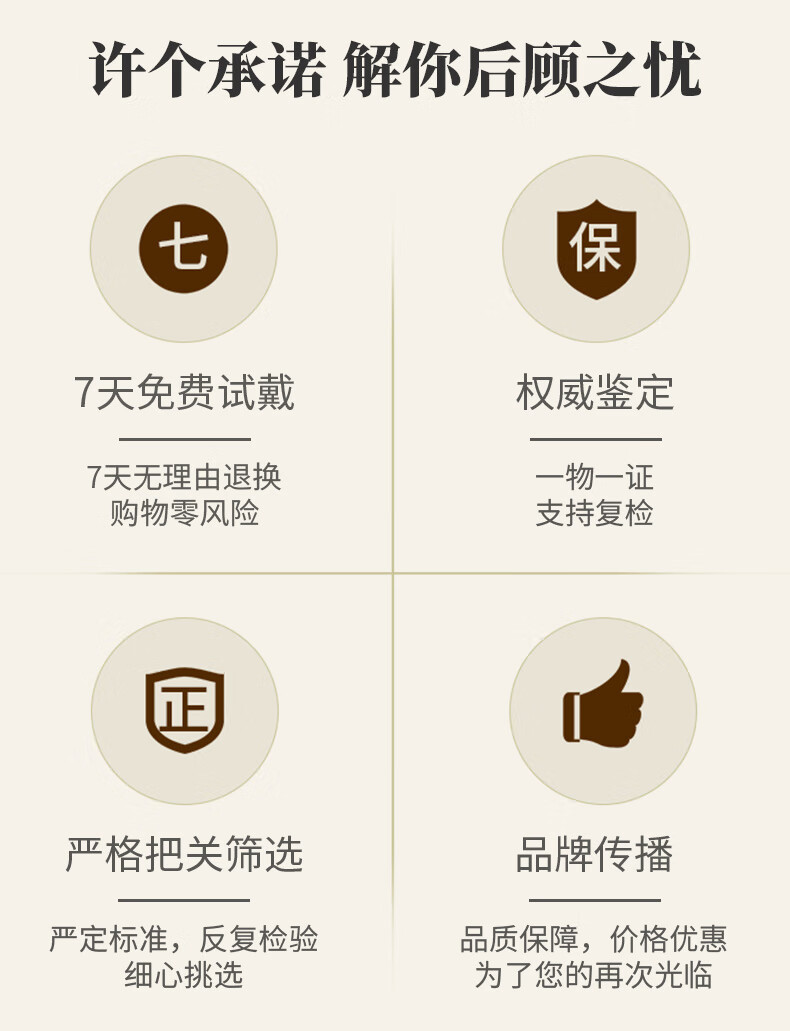 许个承诺 解你后顾之忧

七

7天免费试戴

7天无理由退换
购物零风险

保

权威鉴定

一物一证
支持复检

正

严格把关筛选

严定标准，反复检验
细心挑选

品牌传播

品质保障，价格优惠
为了您的再次光临