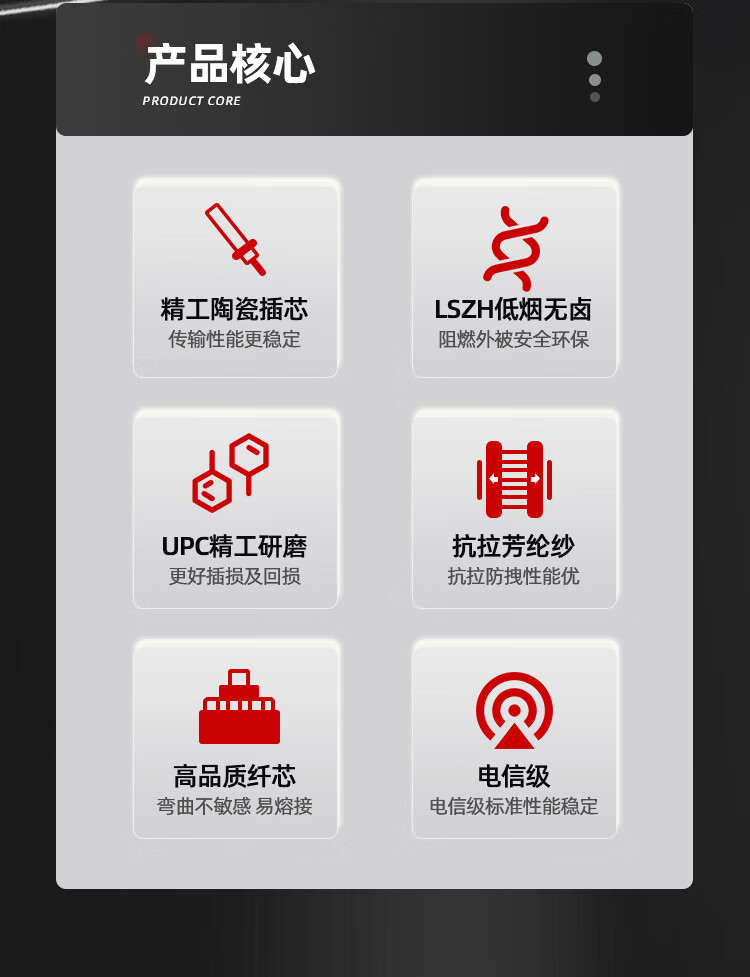 产品核心
PRODUCT CORE

精工陶瓷插芯
传输性能更稳定

LSZH低烟无卤
阻燃外被安全环保

UPC精工研磨
更好插损及回损

抗拉芳纶纱
抗拉防拽性能优

高品质纤芯
弯曲不敏感 易熔接

电信级
电信级标准性能稳定