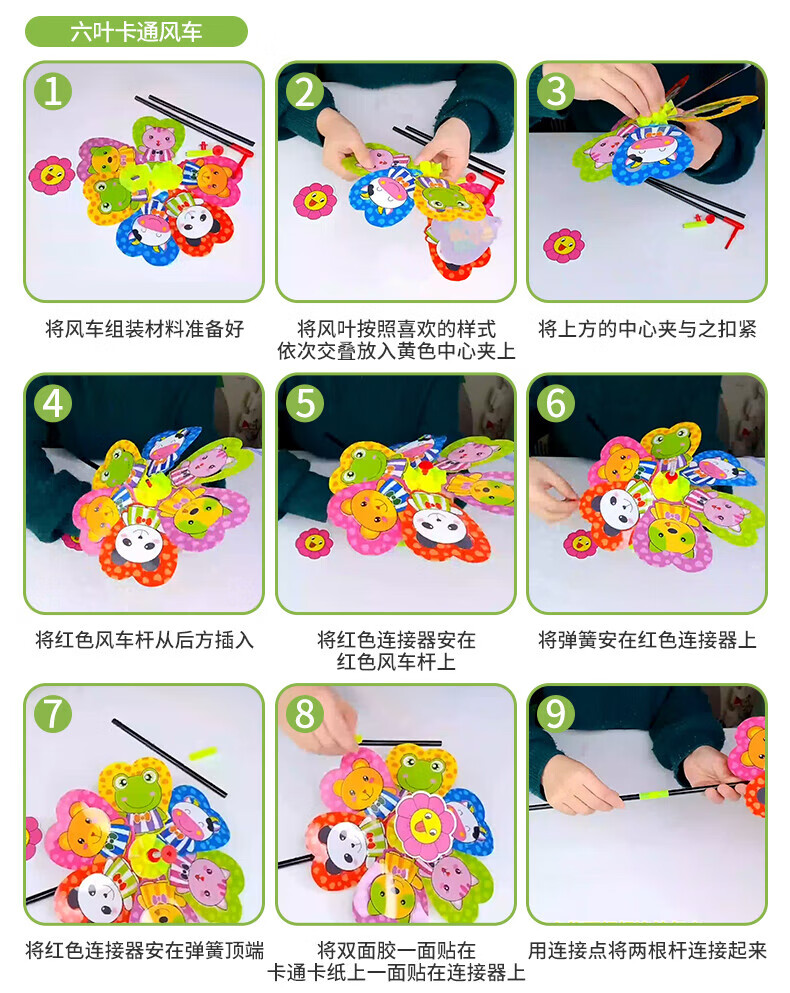 六叶卡通风车

1

将风车组装材料准备好

2

将风叶按照喜欢的样式依次交叠放入黄色中心夹上

3

将上方的中心夹与之扣紧

4

将红色风车杆从后方插入

5

将红色连接器安在红色风车杆上

6

将弹簧安在红色连接器上

7

将红色连接器安在弹簧顶端

8

将双面胶一面贴在卡通卡纸上一面贴在连接器上

9

用连接点将两根杆连接起来