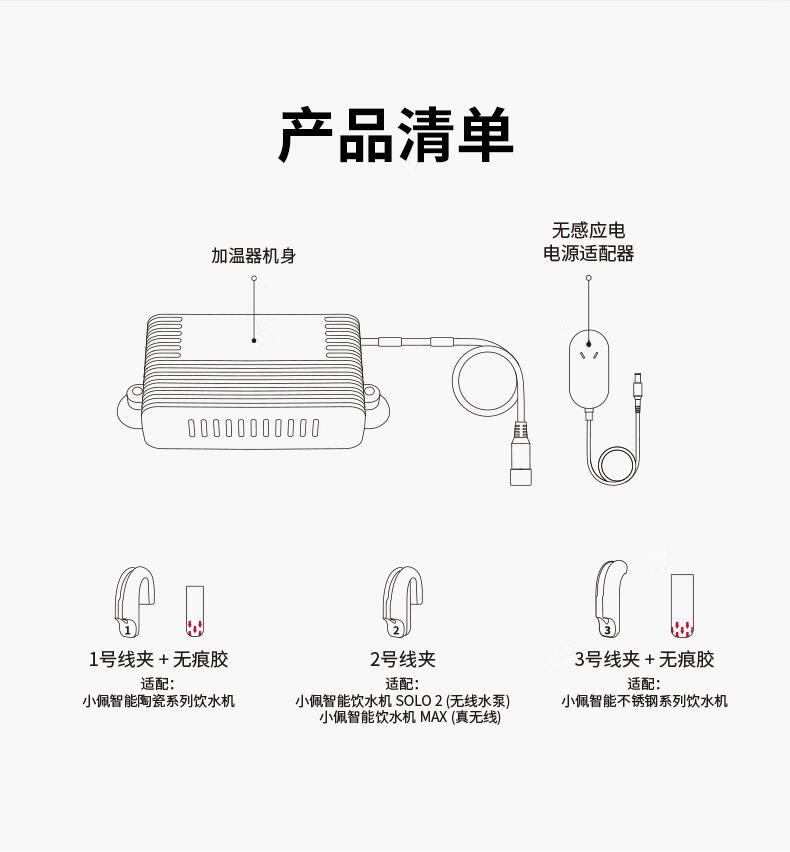 产品清单

加温器机身

无感应电
电源适配器

1

1号线夹 + 无痕胶
适配:
小佩智能陶瓷系列饮水机

2

2号线夹
适配:
小佩智能饮水机 SOLO 2 (无线水泵)
小佩智能饮水机 MAX (真无线)

3

3号线夹 + 无痕胶
适配:
小佩智能不锈钢系列饮水机