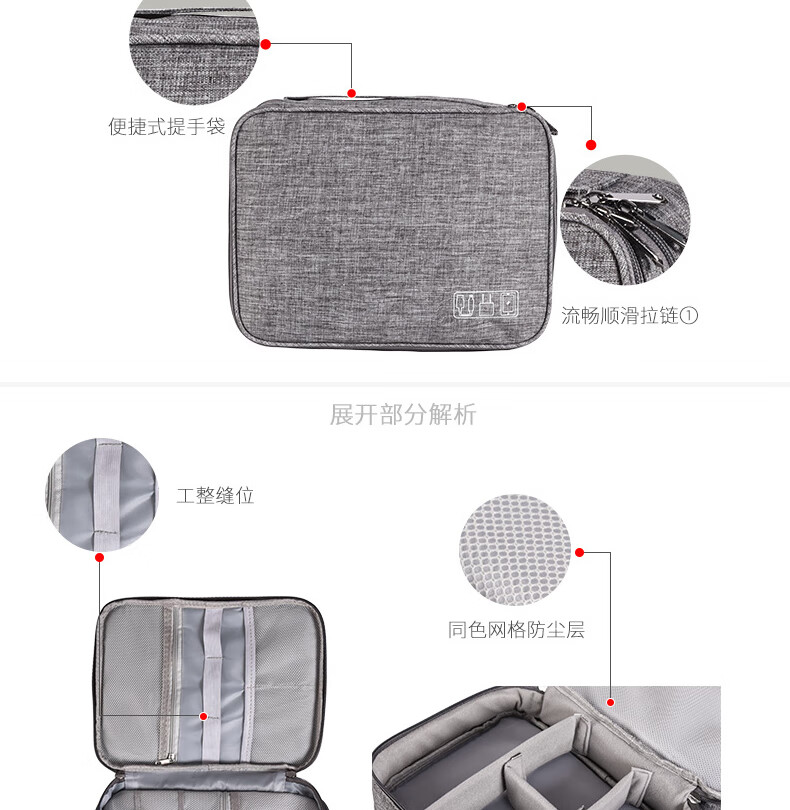 便捷式提手袋

流畅顺滑拉链①

展开部分解析

工整缝位

同色网格防尘层