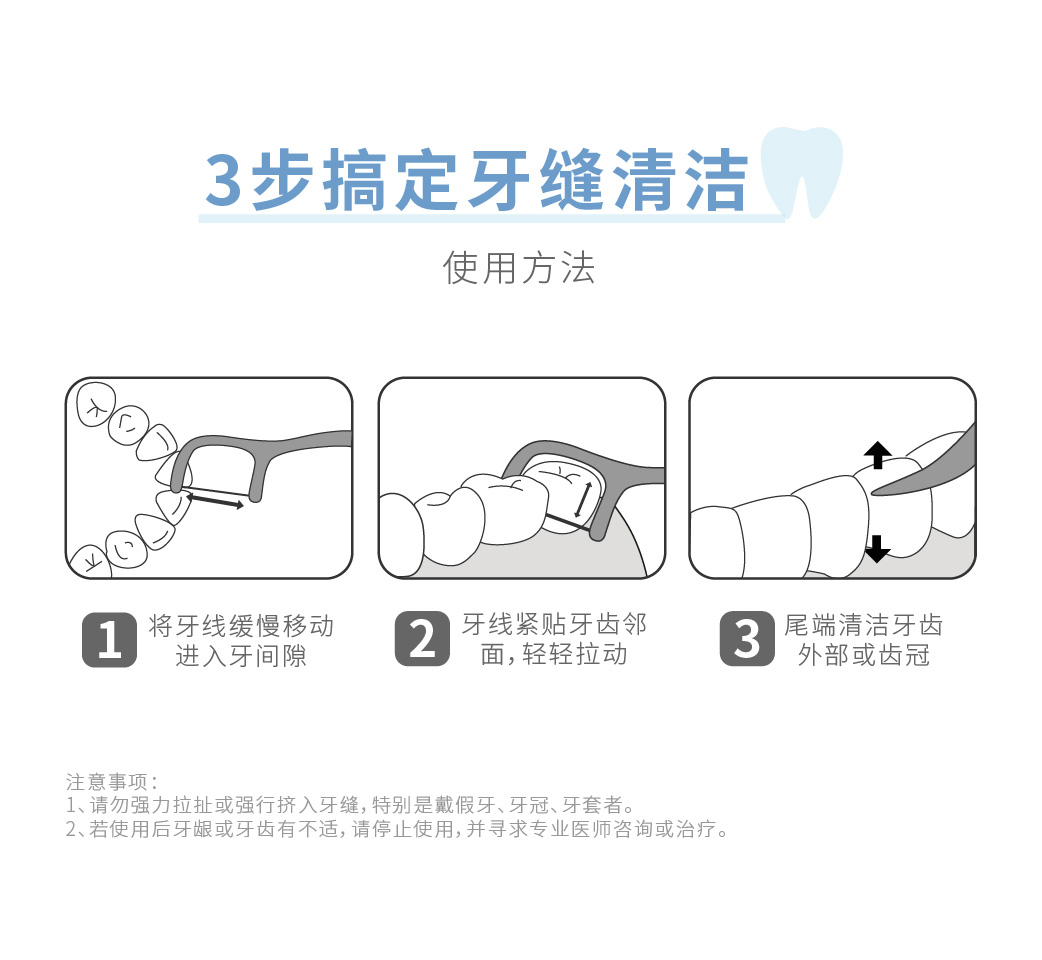 3步搞定牙缝清洁

使用方法

1 将牙线缓慢移动进入牙间隙

2 牙线紧贴牙齿邻面，轻轻拉动

3 尾端清洁牙齿外部或齿冠

注意事项：
1、请勿强力拉扯或强行挤入牙缝，特别是戴假牙、牙冠、牙套者。
2、若使用后牙龈或牙齿有不适，请停止使用，并寻求专业医师咨询或治疗。